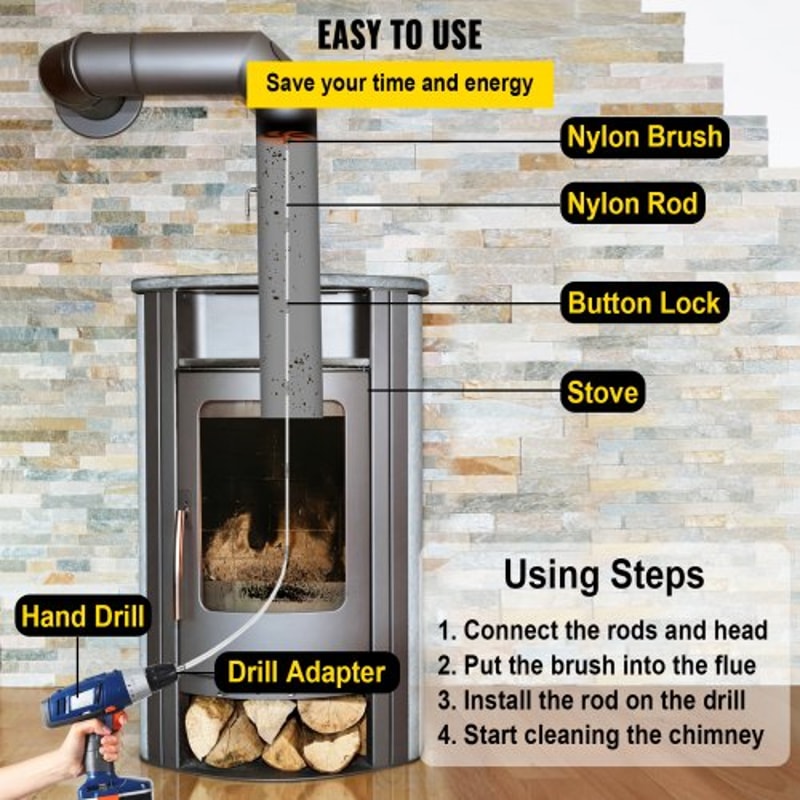 EASY TO USE

Save your time and energy

Nylon Brush

Nylon Rod

Button Lock

Stove

Hand Drill

Drill Adapter

Using Steps

1. Connect the rods and head
2. Put the brush into the flue
3. Install the rod on the drill
4. Start cleaning the chimney