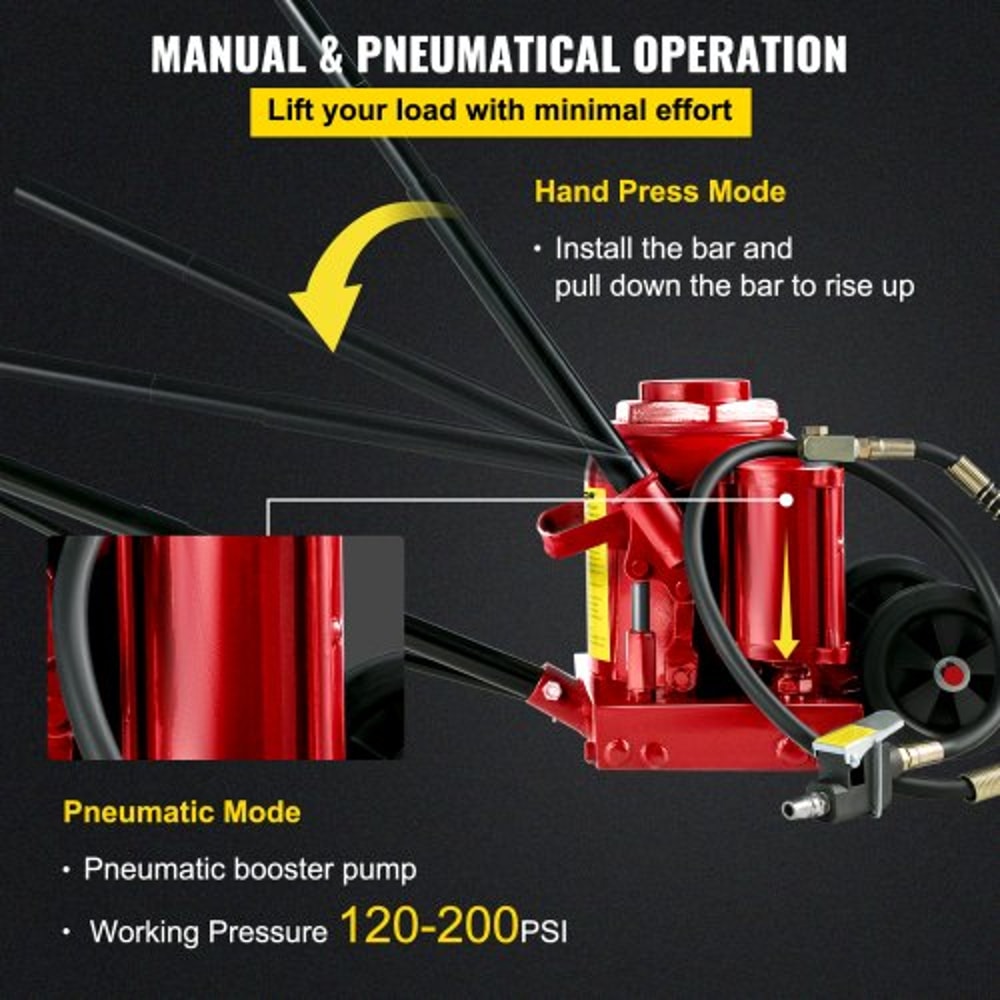 MANUAL & PNEUMATICAL OPERATION

Lift your load with minimal effort

Hand Press Mode

• Install the bar and pull down the bar to rise up

Pneumatic Mode

• Pneumatic booster pump

• Working Pressure 120-200PSI