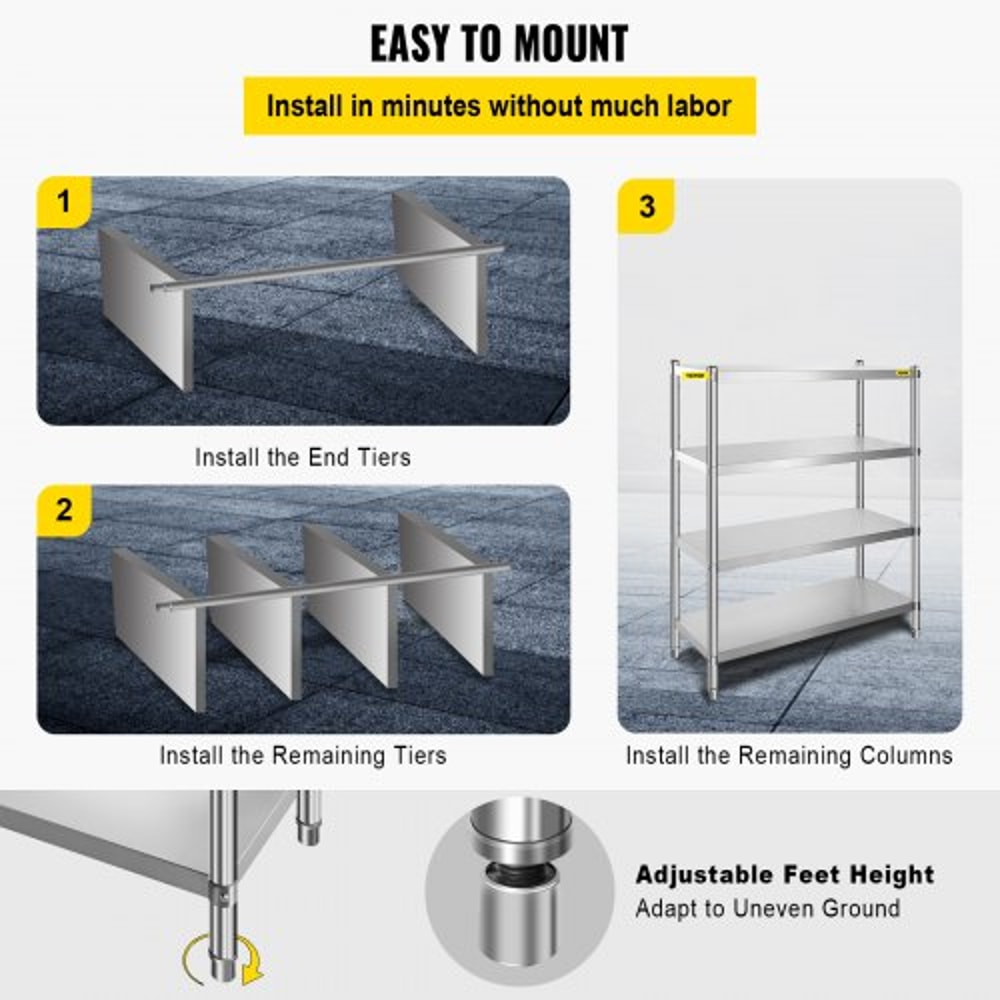 EASY TO MOUNT

Install in minutes without much labor

1

Install the End Tiers

2

Install the Remaining Tiers

3

Install the Remaining Columns

Adjustable Feet Height
Adapt to Uneven Ground