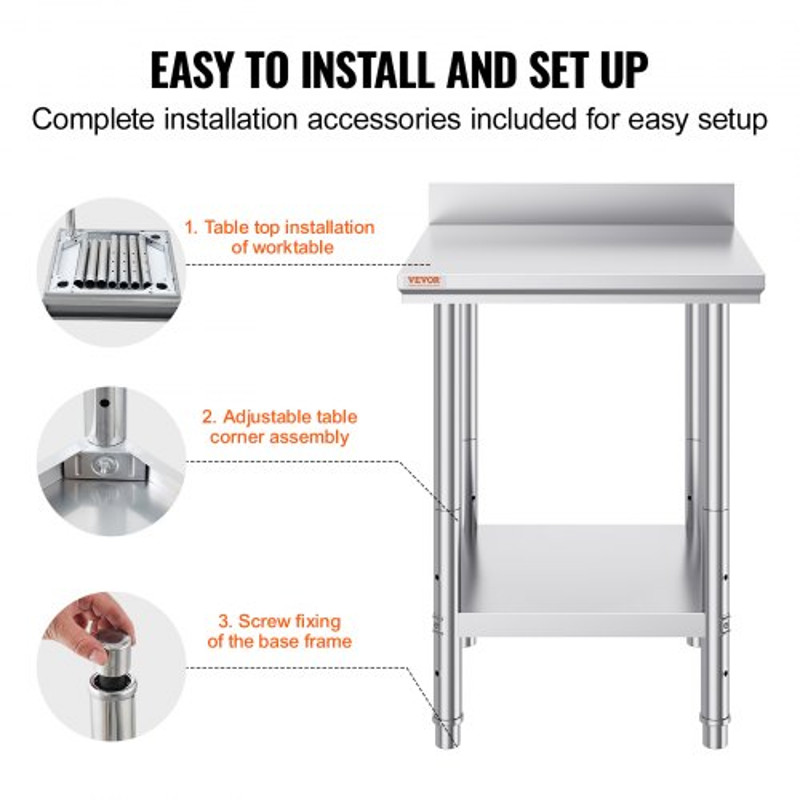 EASY TO INSTALL AND SET UP
Complete installation accessories included for easy setup

1. Table top installation of worktable

VEVOR

2. Adjustable table corner assembly

3. Screw fixing of the base frame