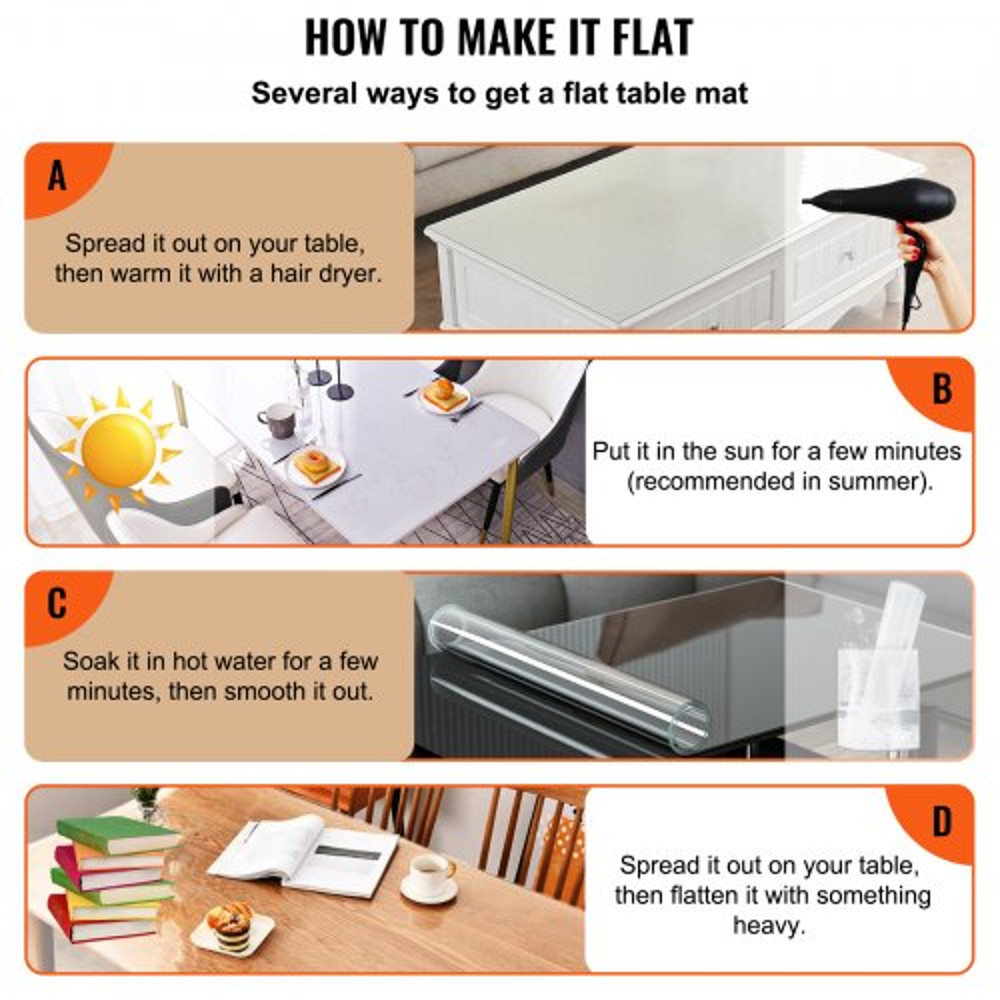 HOW TO MAKE IT FLAT

Several ways to get a flat table mat

A

Spread it out on your table, then warm it with a hair dryer.

B

Put it in the sun for a few minutes (recommended in summer).

C

Soak it in hot water for a few minutes, then smooth it out.

D

Spread it out on your table, then flatten it with something heavy.