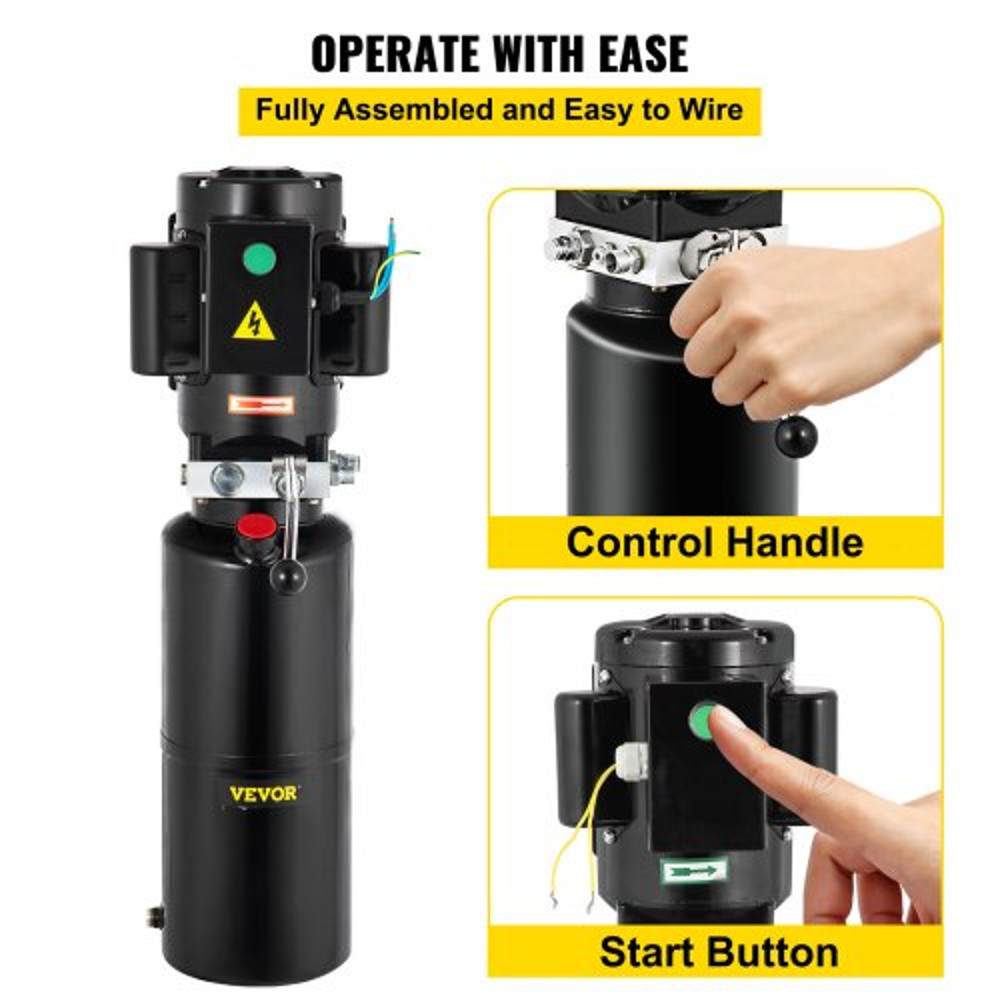 OPERATE WITH EASE

Fully Assembled and Easy to Wire

VEVOR

Control Handle

Start Button