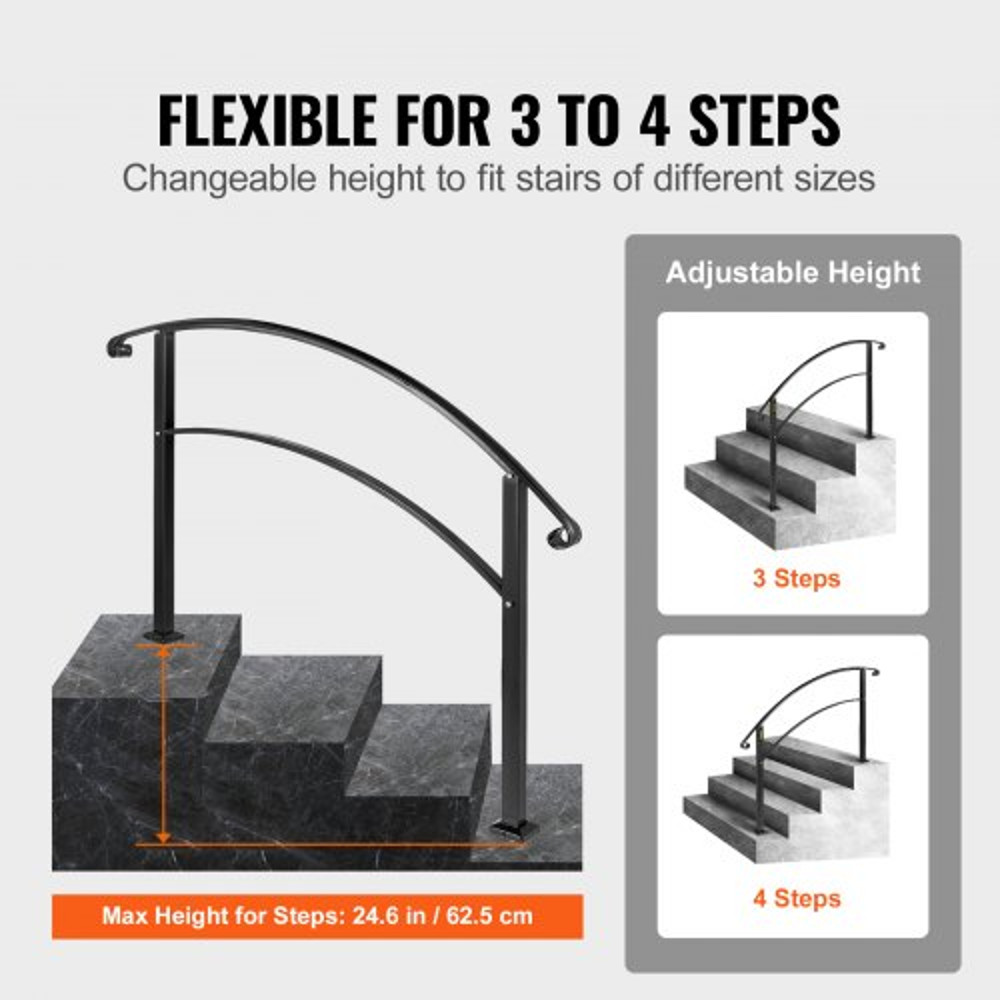 FLEXIBLE FOR 3 TO 4 STEPS
Changeable height to fit stairs of different sizes

Max Height for Steps: 24.6 in / 62.5 cm

Adjustable Height

3 Steps

4 Steps