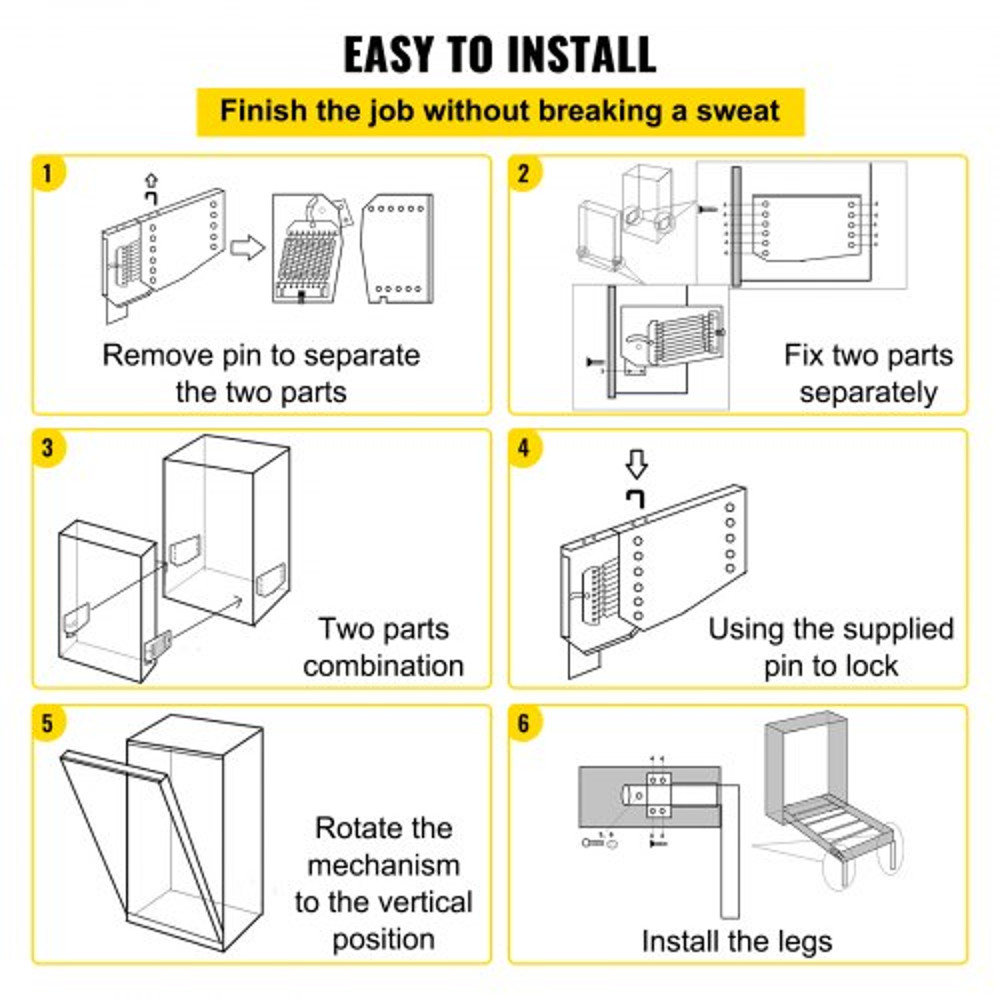 EASY TO INSTALL

Finish the job without breaking a sweat

1

Remove pin to separate the two parts

2

Fix two parts separately

3

Two parts combination

4

Using the supplied pin to lock

5

Rotate the mechanism to the vertical position

6

Install the legs