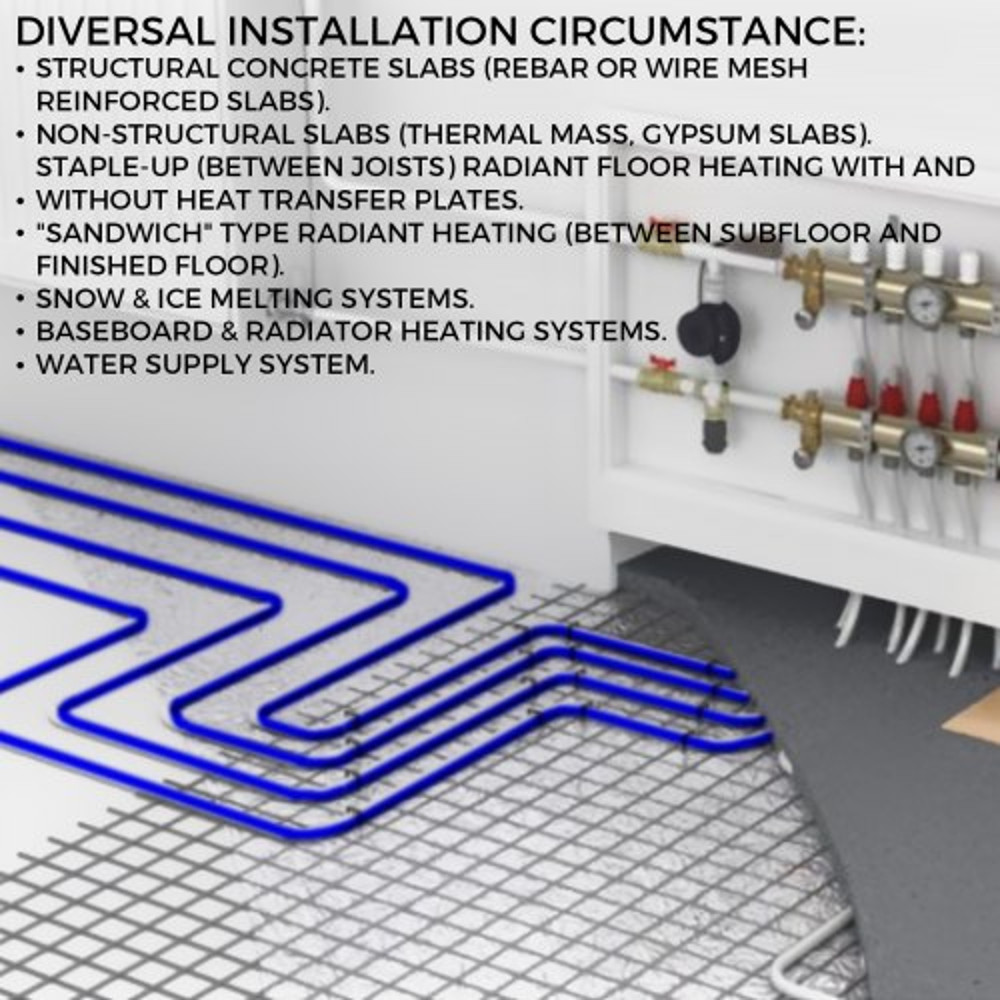 DIVERSAL INSTALLATION CIRCUMSTANCE:

• STRUCTURAL CONCRETE SLABS (REBAR OR WIRE MESH REINFORCED SLABS).
• NON-STRUCTURAL SLABS (THERMAL MASS, GYPSUM SLABS). STAPLE-UP (BETWEEN JOISTS) RADIANT FLOOR HEATING WITH AND
• WITHOUT HEAT TRANSFER PLATES.
• "SANDWICH" TYPE RADIANT HEATING (BETWEEN SUBFLOOR AND FINISHED FLOOR).
• SNOW & ICE MELTING SYSTEMS.
• BASEBOARD & RADIATOR HEATING SYSTEMS.
• WATER SUPPLY SYSTEM.