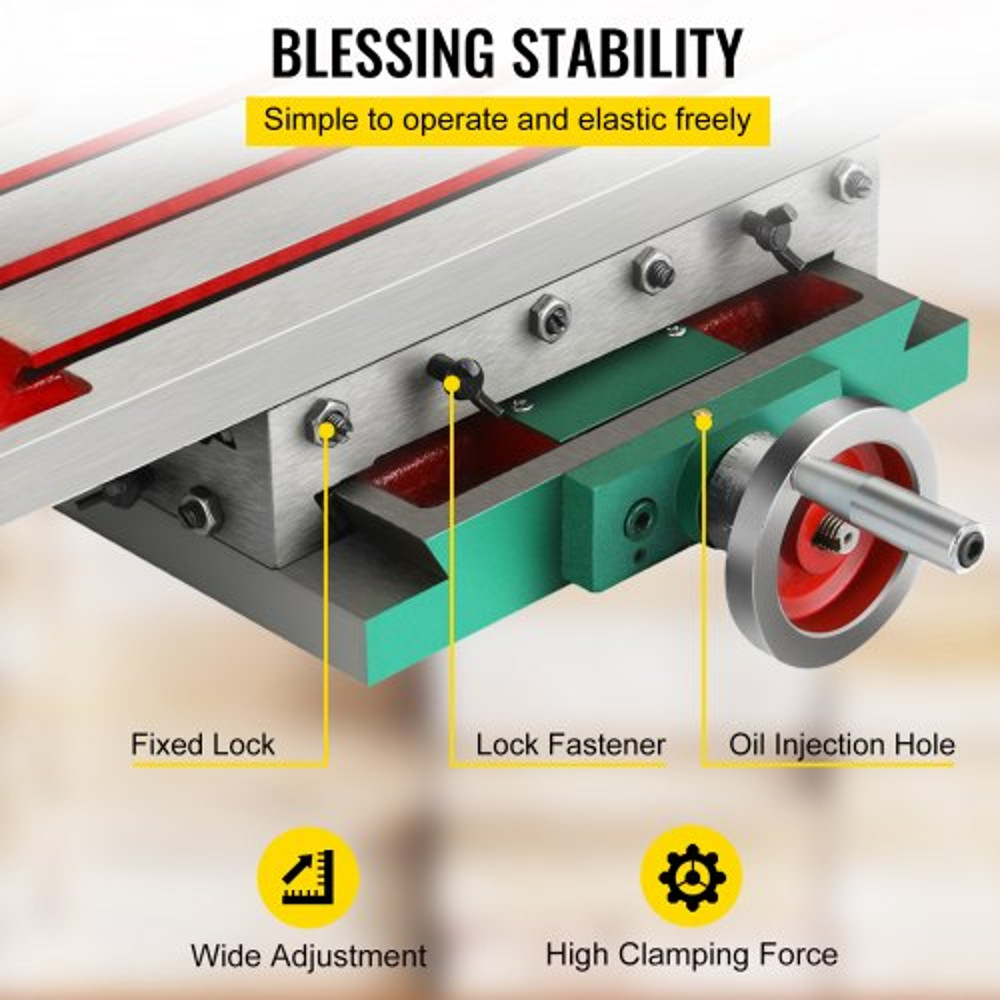 BLESSING STABILITY

Simple to operate and elastic freely

Fixed Lock

Lock Fastener

Oil Injection Hole

Wide Adjustment

High Clamping Force