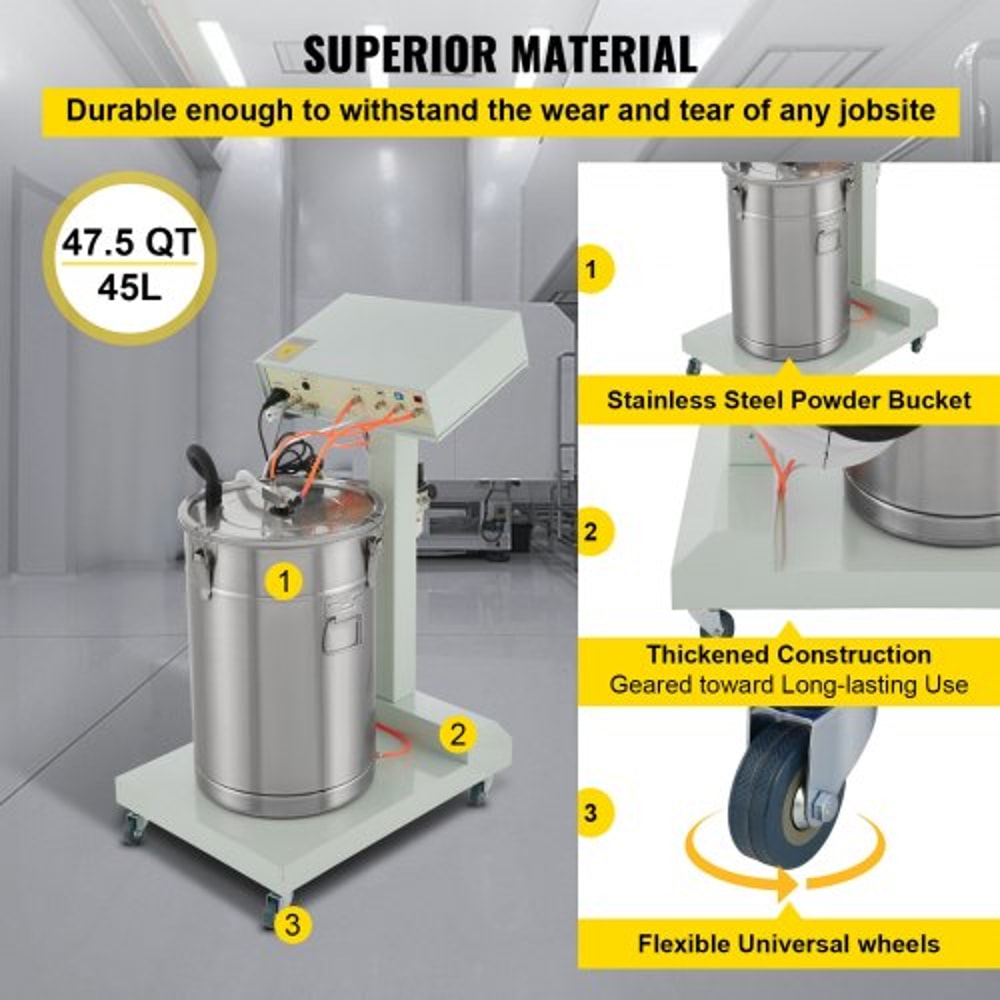 SUPERIOR MATERIAL

Durable enough to withstand the wear and tear of any jobsite

47.5 QT
45L

1

2

3

1

Stainless Steel Powder Bucket

2

Thickened Construction
Geared toward Long-lasting Use

3

Flexible Universal wheels