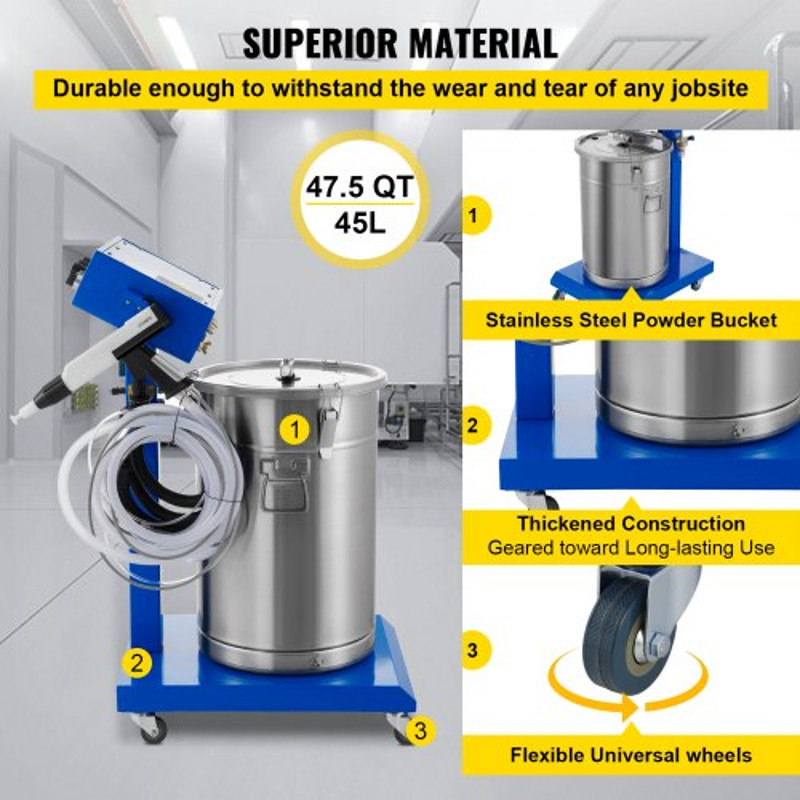 SUPERIOR MATERIAL

Durable enough to withstand the wear and tear of any jobsite

47.5 QT
45L

1

2

3

1

Stainless Steel Powder Bucket

2

Thickened Construction
Geared toward Long-lasting Use

3

Flexible Universal wheels