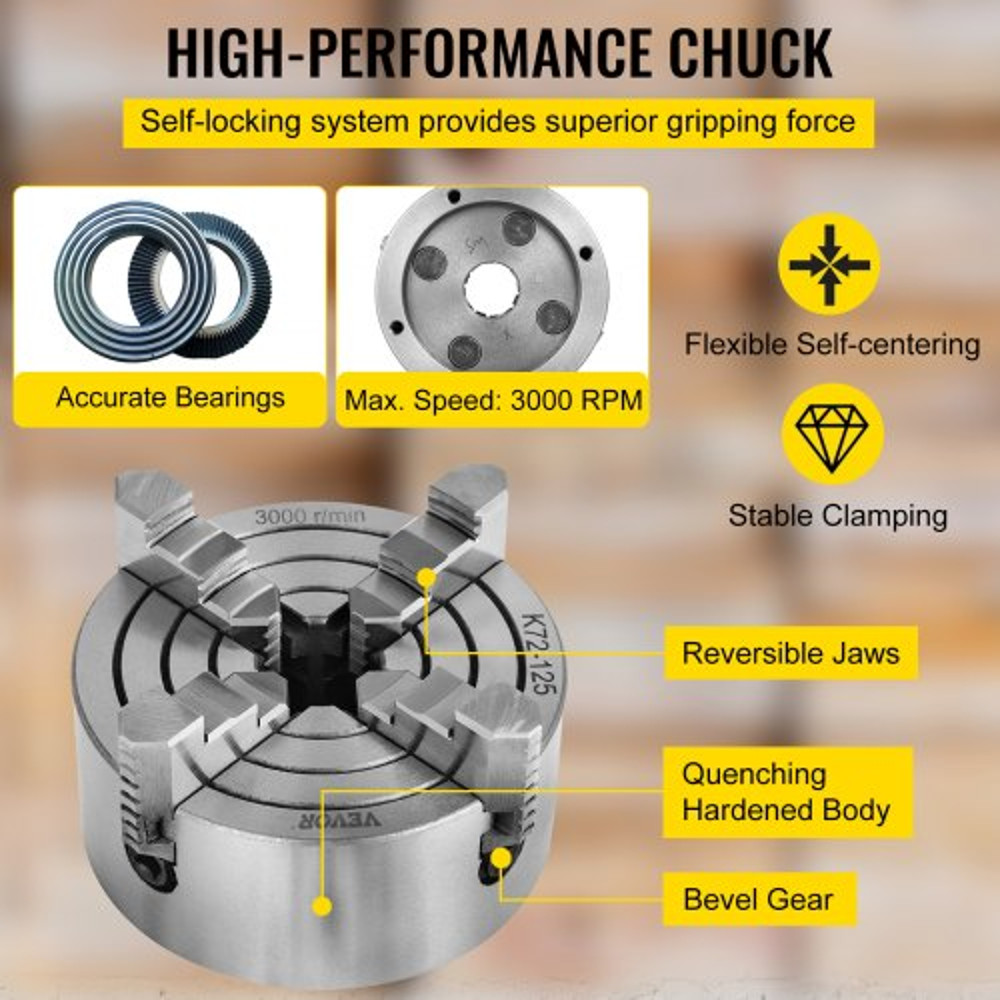 HIGH-PERFORMANCE CHUCK

Self-locking system provides superior gripping force

Accurate Bearings

Max. Speed: 3000 RPM

Flexible Self-centering

Stable Clamping

3000 r/min

K72-125

VEVOR

Reversible Jaws

Quenching Hardened Body

Bevel Gear