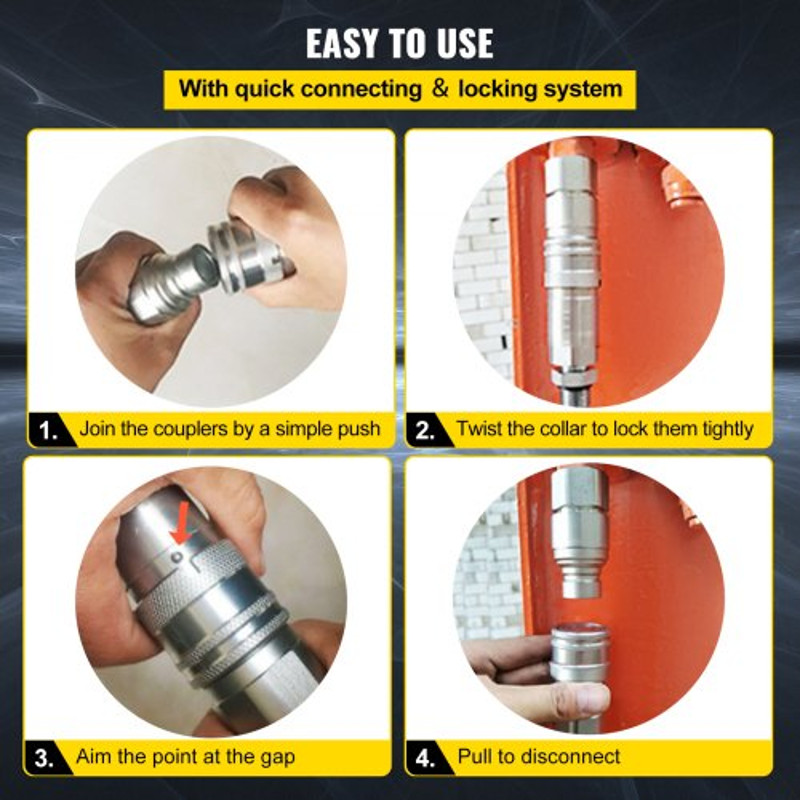 EASY TO USE

With quick connecting & locking system

1. Join the couplers by a simple push

2. Twist the collar to lock them tightly

3. Aim the point at the gap

4. Pull to disconnect