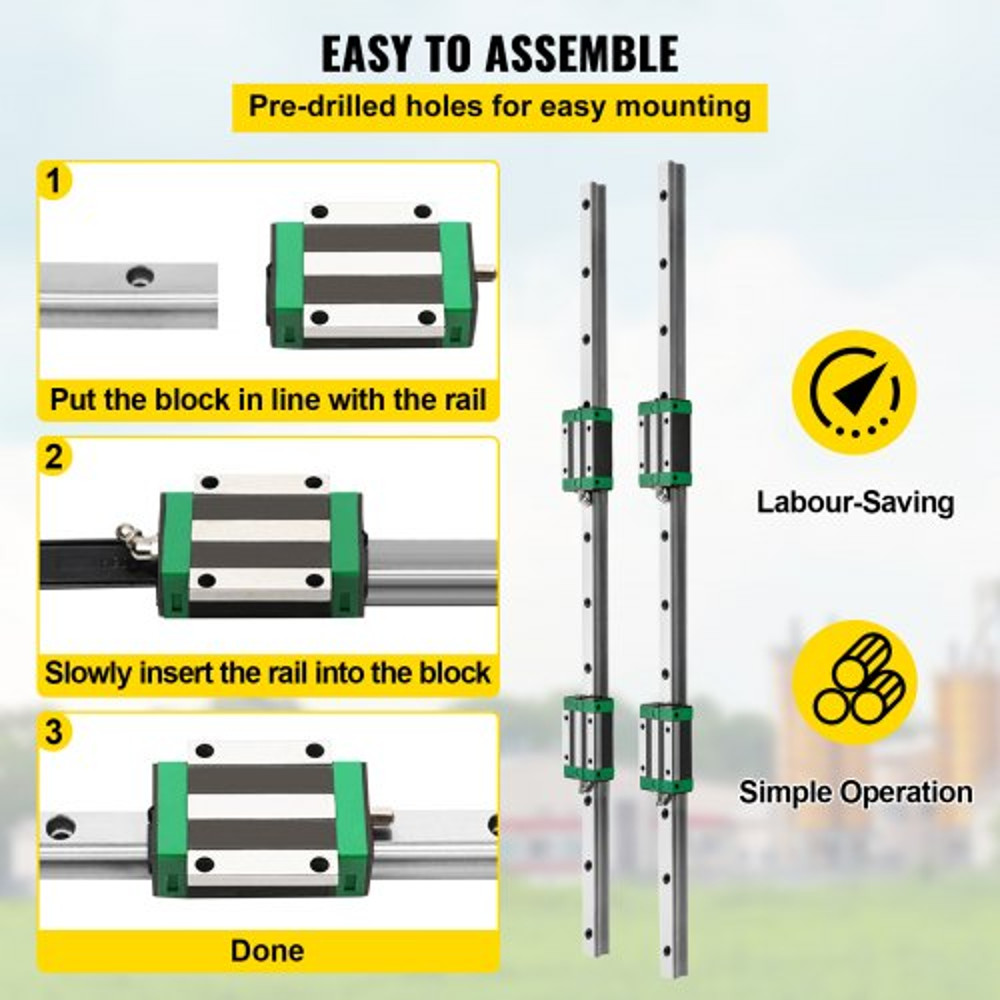 EASY TO ASSEMBLE

Pre-drilled holes for easy mounting

1

Put the block in line with the rail

2

Slowly insert the rail into the block

3

Done

Labour-Saving

Simple Operation