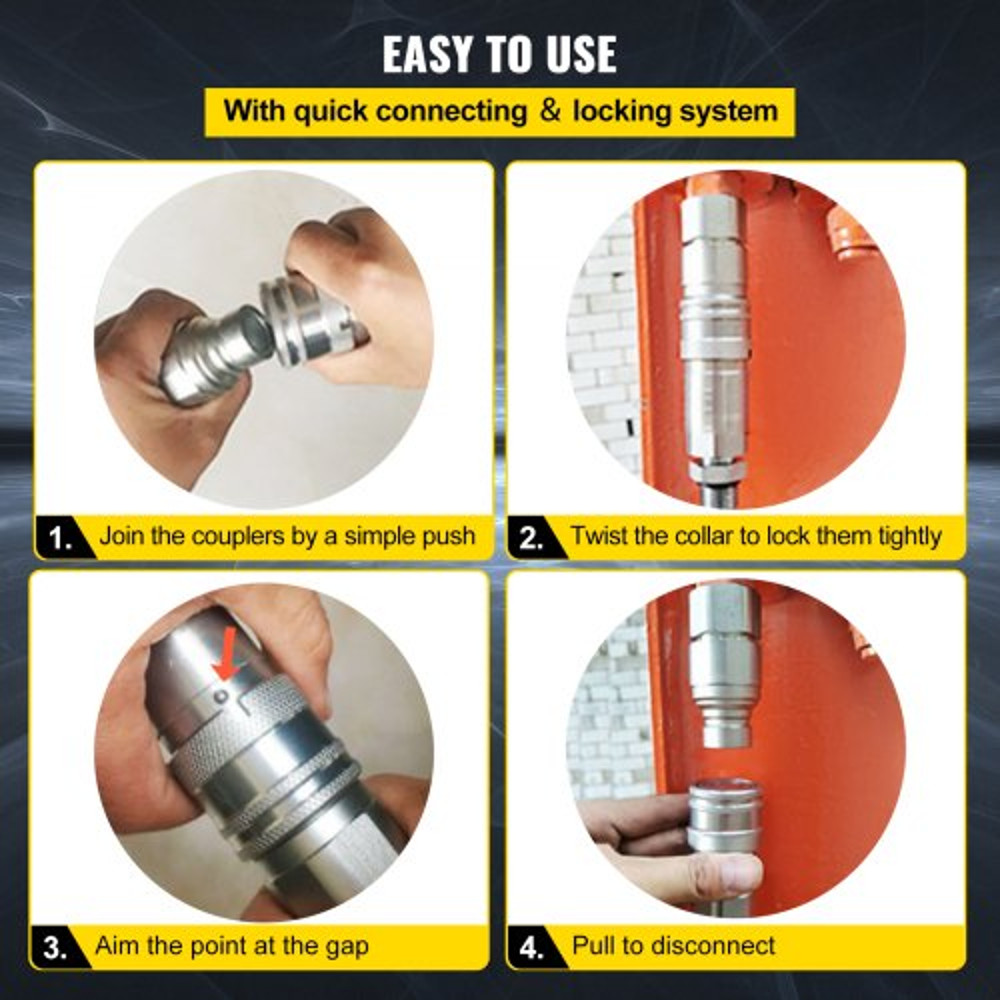 EASY TO USE

With quick connecting & locking system

1. Join the couplers by a simple push

2. Twist the collar to lock them tightly

3. Aim the point at the gap

4. Pull to disconnect