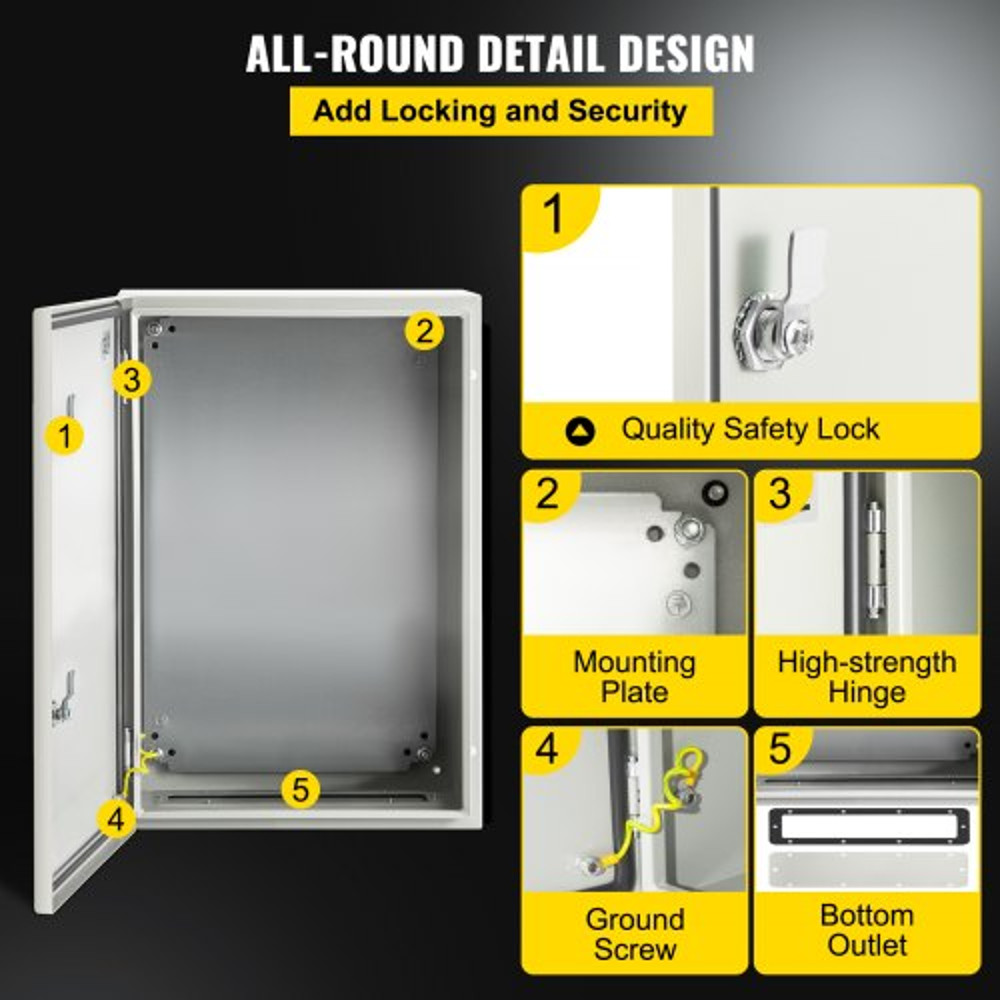 ALL-ROUND DETAIL DESIGN

Add Locking and Security

1
2
3
4
5

1
Quality Safety Lock

2
Mounting Plate

3
High-strength Hinge

4
Ground Screw

5
Bottom Outlet