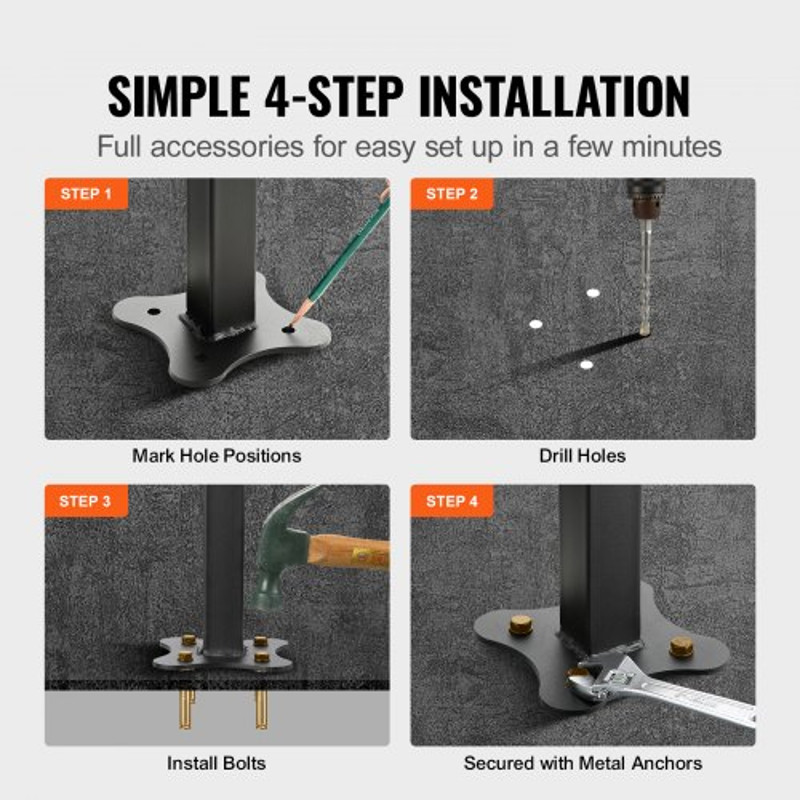 SIMPLE 4-STEP INSTALLATION

Full accessories for easy set up in a few minutes

STEP 1

Mark Hole Positions

STEP 2

Drill Holes

STEP 3

Install Bolts

STEP 4

Secured with Metal Anchors