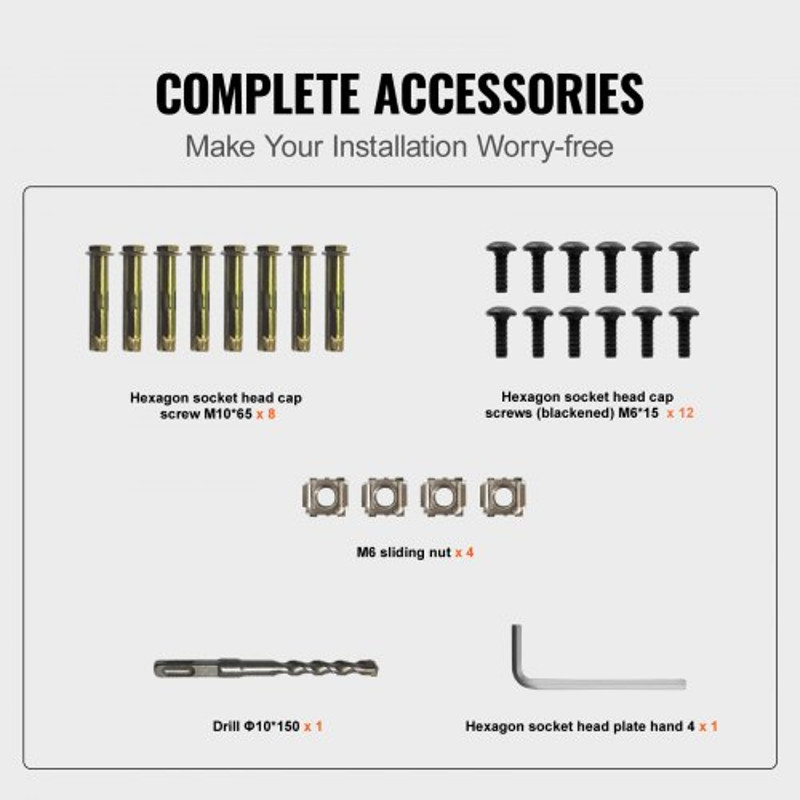 COMPLETE ACCESSORIES
Make Your Installation Worry-free

Hexagon socket head cap screw M10*65 x 8

Hexagon socket head cap screws (blackened) M6*15 x 12

M6 sliding nut x 4

Drill Φ10*150 x 1

Hexagon socket head plate hand 4 x 1