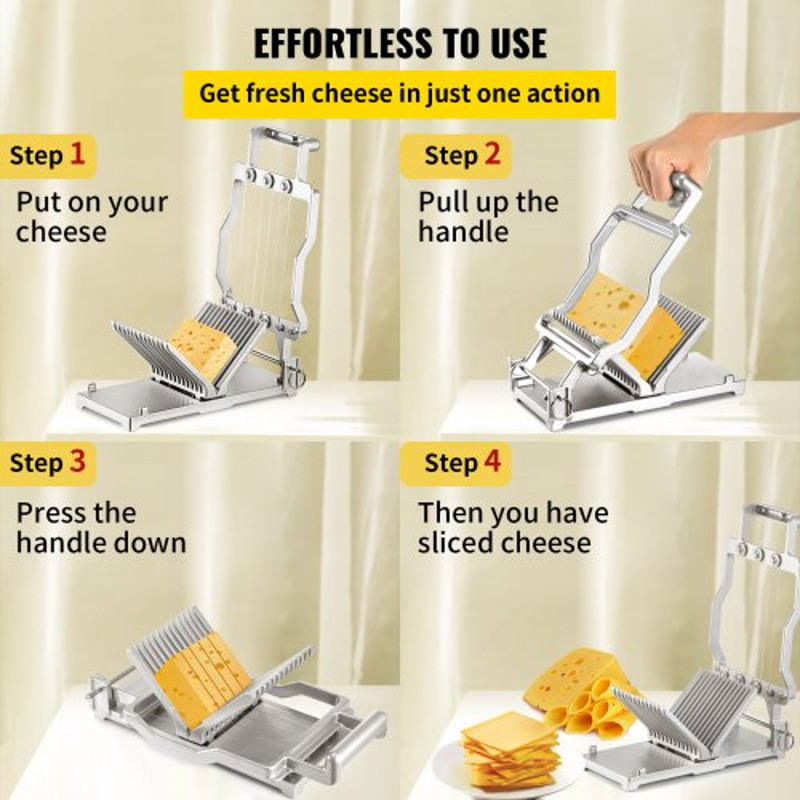 EFFORTLESS TO USE

Get fresh cheese in just one action

Step 1

Put on your cheese

Step 2

Pull up the handle

Step 3

Press the handle down

Step 4

Then you have sliced cheese