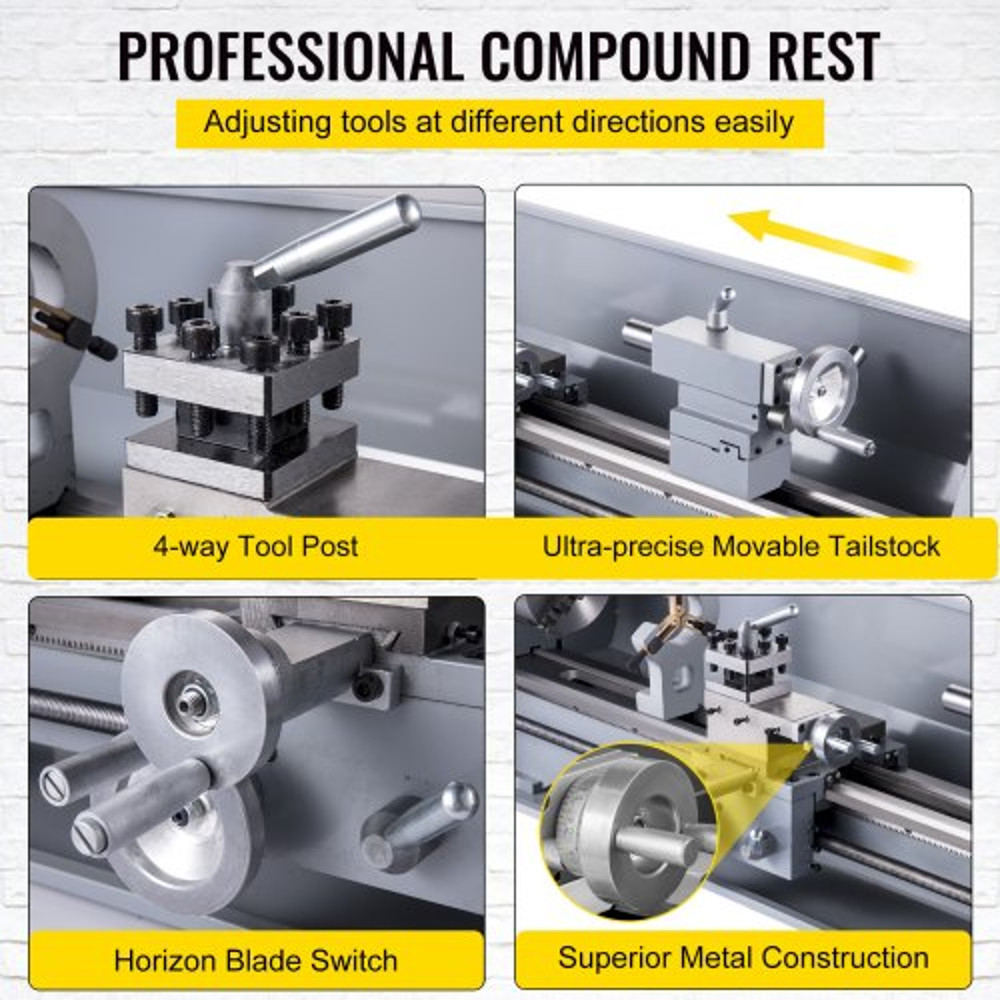 PROFESSIONAL COMPOUND REST

Adjusting tools at different directions easily

4-way Tool Post

Ultra-precise Movable Tailstock

Horizon Blade Switch

Superior Metal Construction