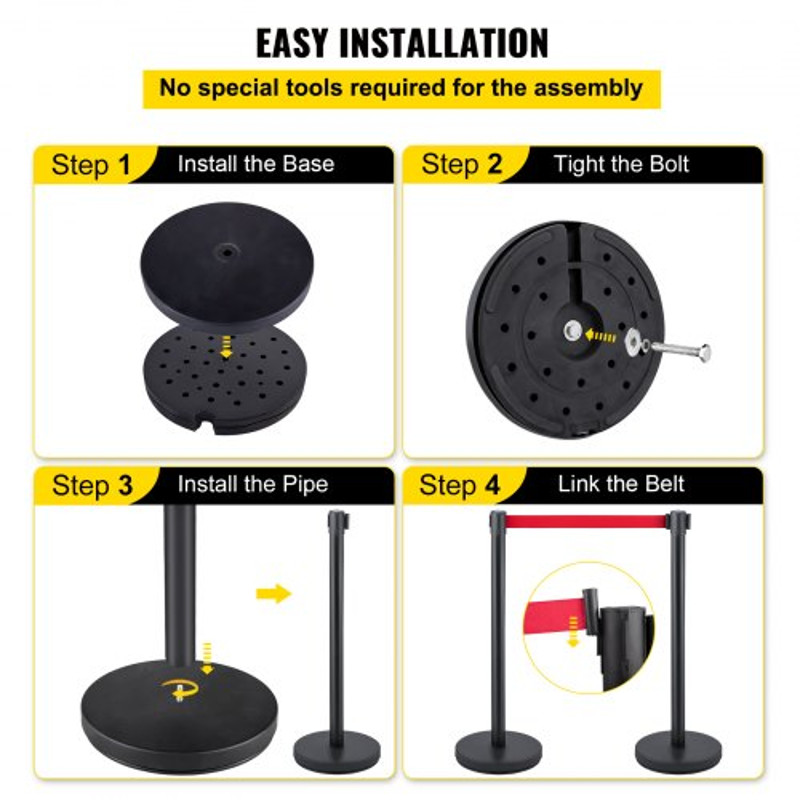 EASY INSTALLATION

No special tools required for the assembly

Step 1 Install the Base

Step 2 Tight the Bolt

Step 3 Install the Pipe

Step 4 Link the Belt