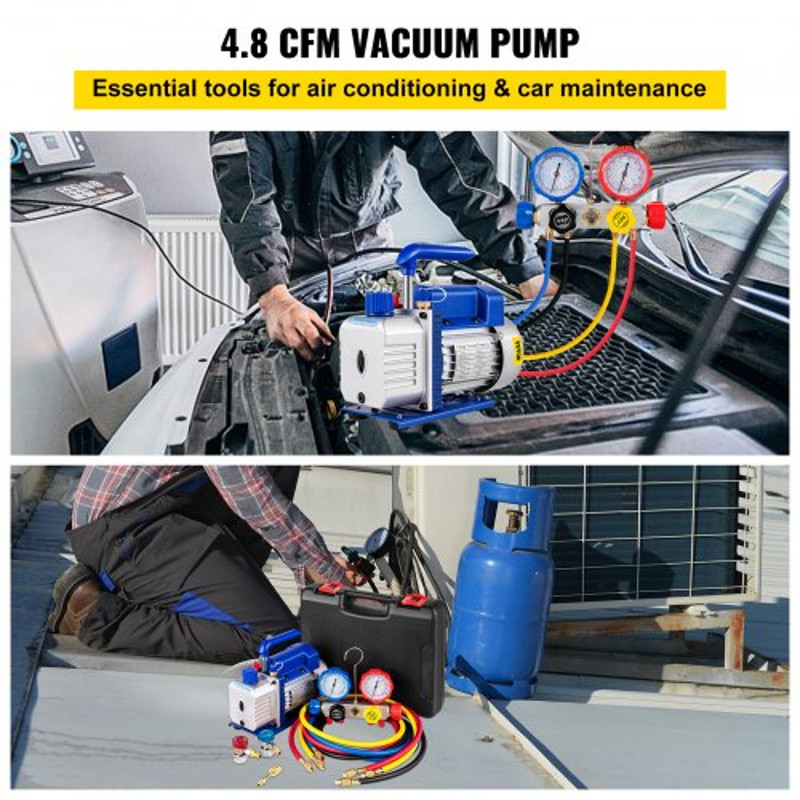 4.8 CFM VACUUM PUMP

Essential tools for air conditioning & car maintenance