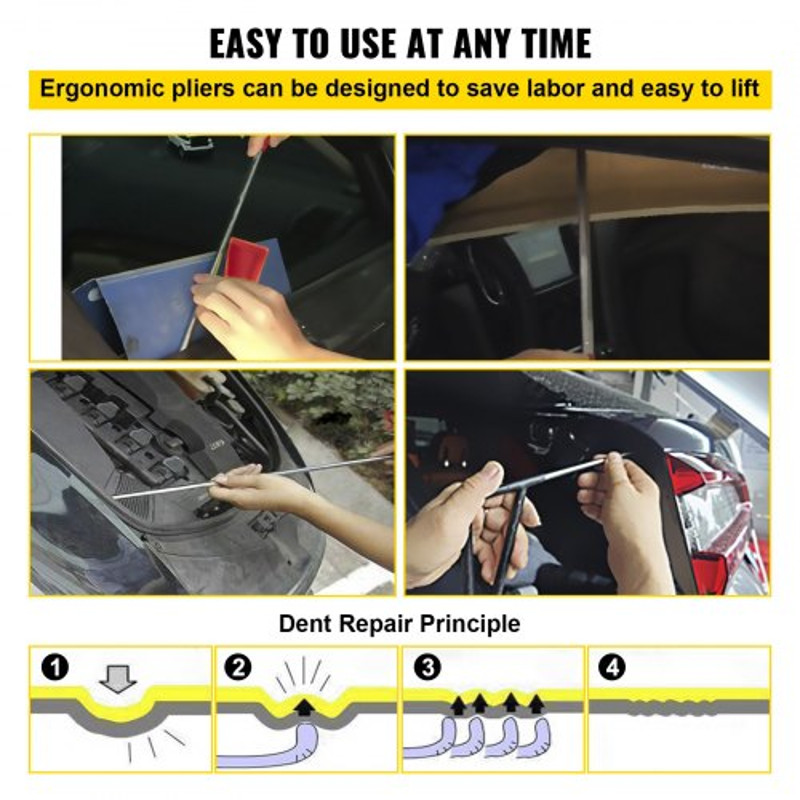 EASY TO USE AT ANY TIME

Ergonomic pliers can be designed to save labor and easy to lift

Dent Repair Principle

1

2

3

4