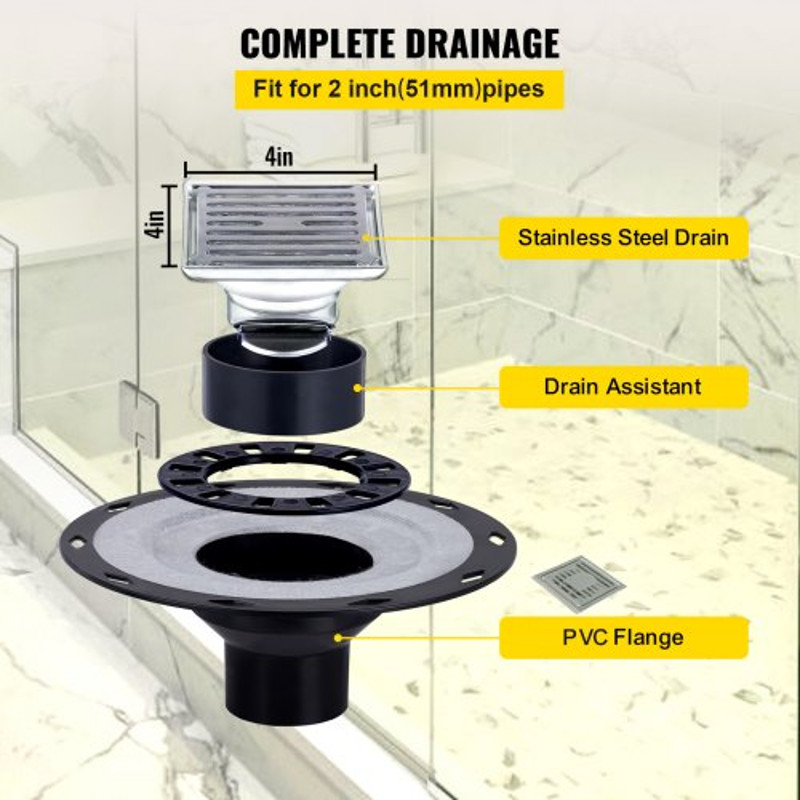 COMPLETE DRAINAGE

Fit for 2 inch(51mm)pipes

4in

4in

Stainless Steel Drain

Drain Assistant

PVC Flange