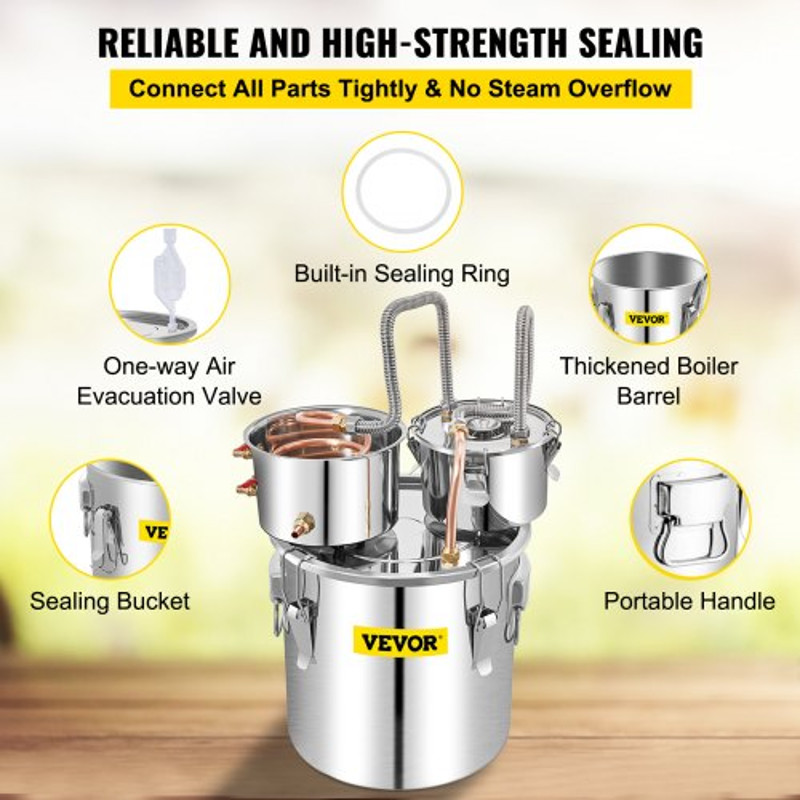 RELIABLE AND HIGH-STRENGTH SEALING

Connect All Parts Tightly & No Steam Overflow

Built-in Sealing Ring

One-way Air Evacuation Valve

VEVOR

Thickened Boiler Barrel

VEV

Sealing Bucket

Portable Handle

VEVOR