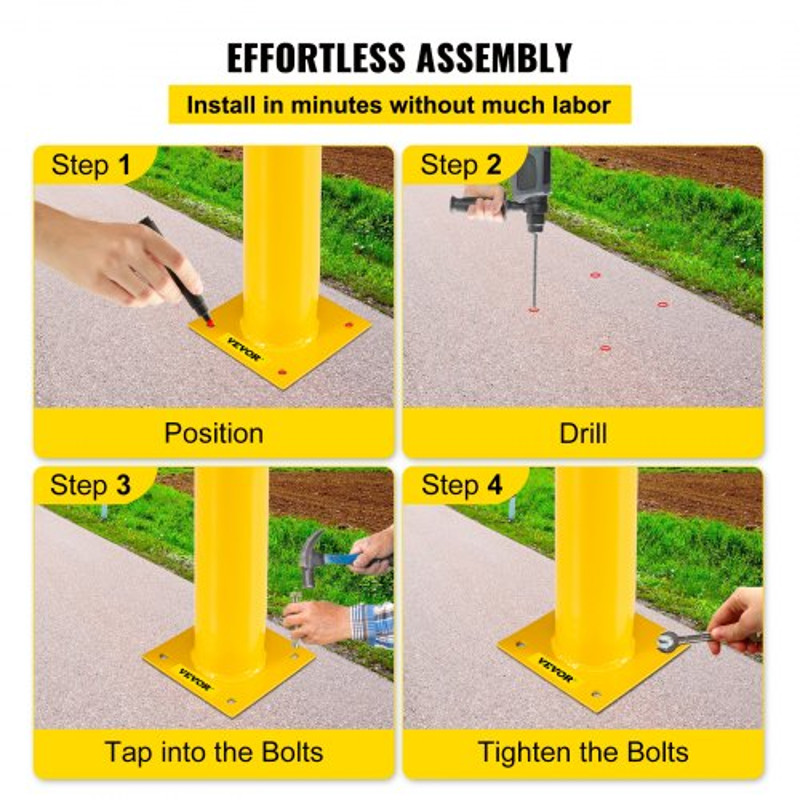 EFFORTLESS ASSEMBLY

Install in minutes without much labor

Step 1

VEVOR

Position

Step 2

Drill

Step 3

VEVOR

Tap into the Bolts

Step 4

VEVOR

Tighten the Bolts