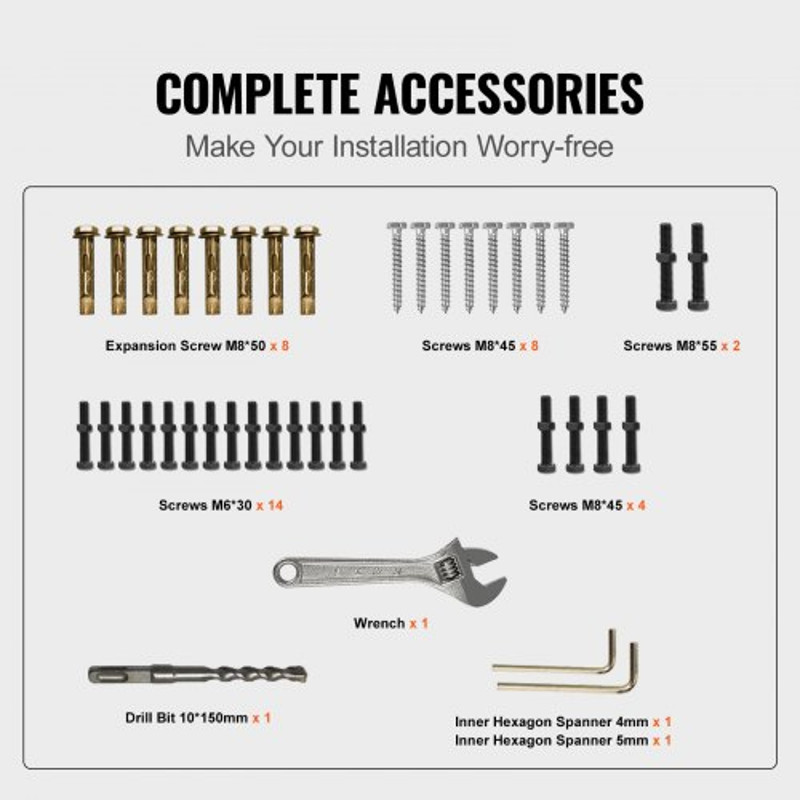 COMPLETE ACCESSORIES

Make Your Installation Worry-free

Expansion Screw M8*50 x 8

Screws M8*45 x 8

Screws M8*55 x 2

Screws M6*30 x 14

Screws M8*45 x 4

Wrench x 1

Drill Bit 10*150mm x 1

Inner Hexagon Spanner 4mm x 1
Inner Hexagon Spanner 5mm x 1