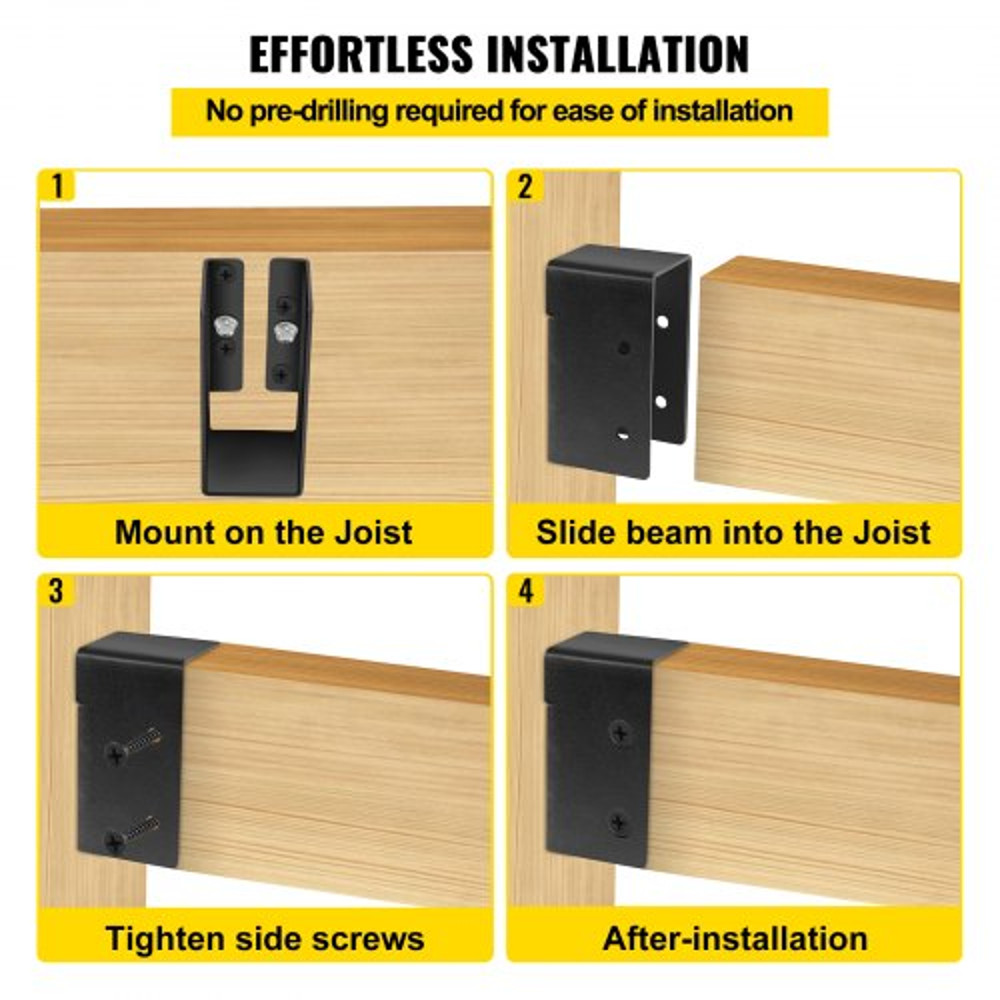 EFFORTLESS INSTALLATION

No pre-drilling required for ease of installation

1

Mount on the Joist

2

Slide beam into the Joist

3

Tighten side screws

4

After-installation