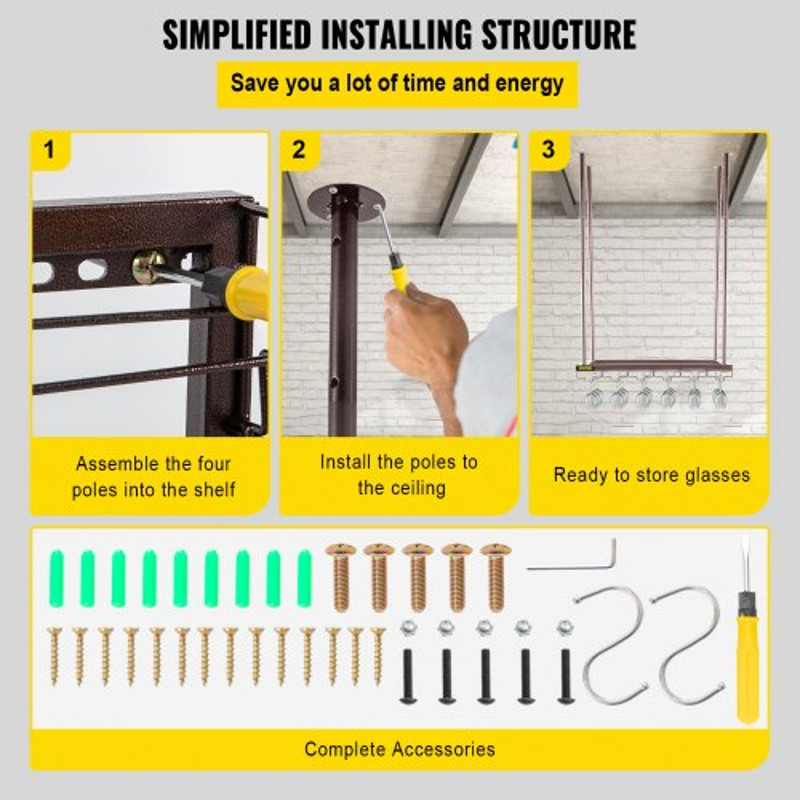 SIMPLIFIED INSTALLING STRUCTURE

Save you a lot of time and energy

1

Assemble the four poles into the shelf

2

Install the poles to the ceiling

3

Ready to store glasses

Complete Accessories