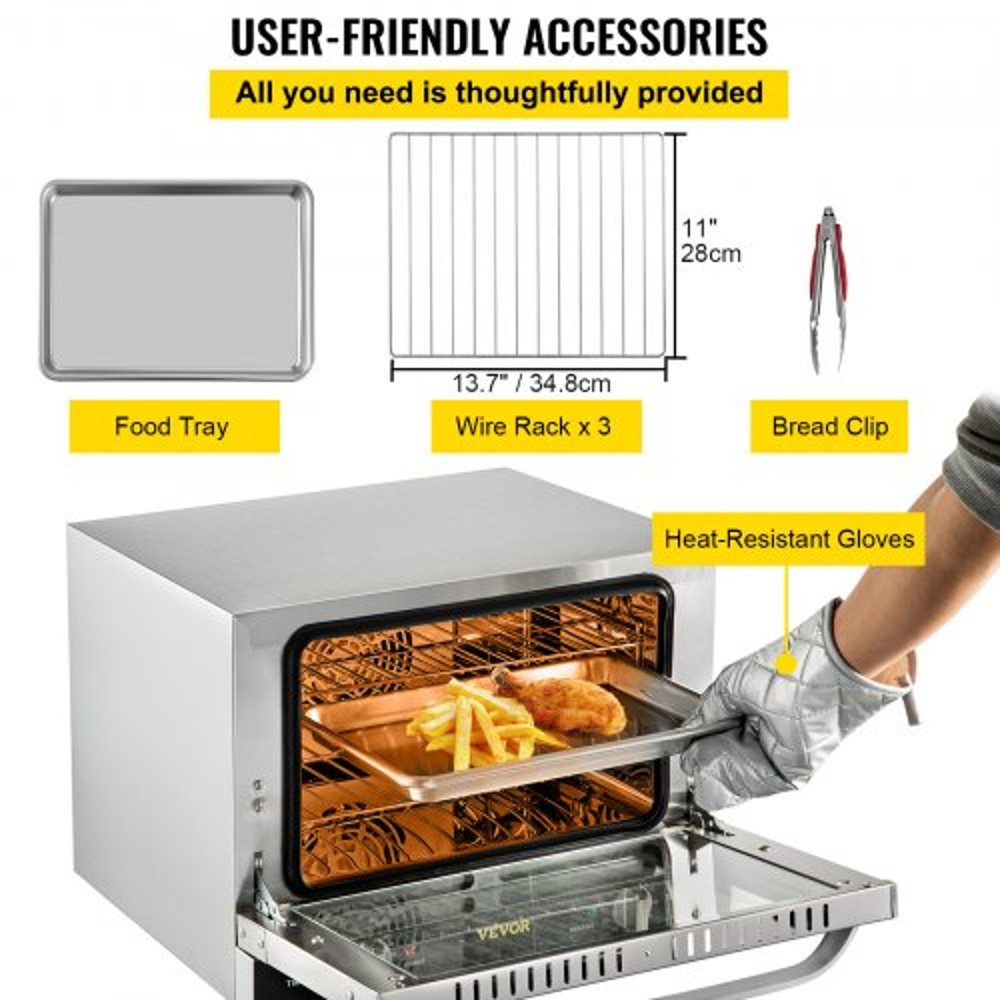 USER-FRIENDLY ACCESSORIES

All you need is thoughtfully provided

11"
28cm

13.7" / 34.8cm

Food Tray

Wire Rack x 3

Bread Clip

Heat-Resistant Gloves

VEVOR