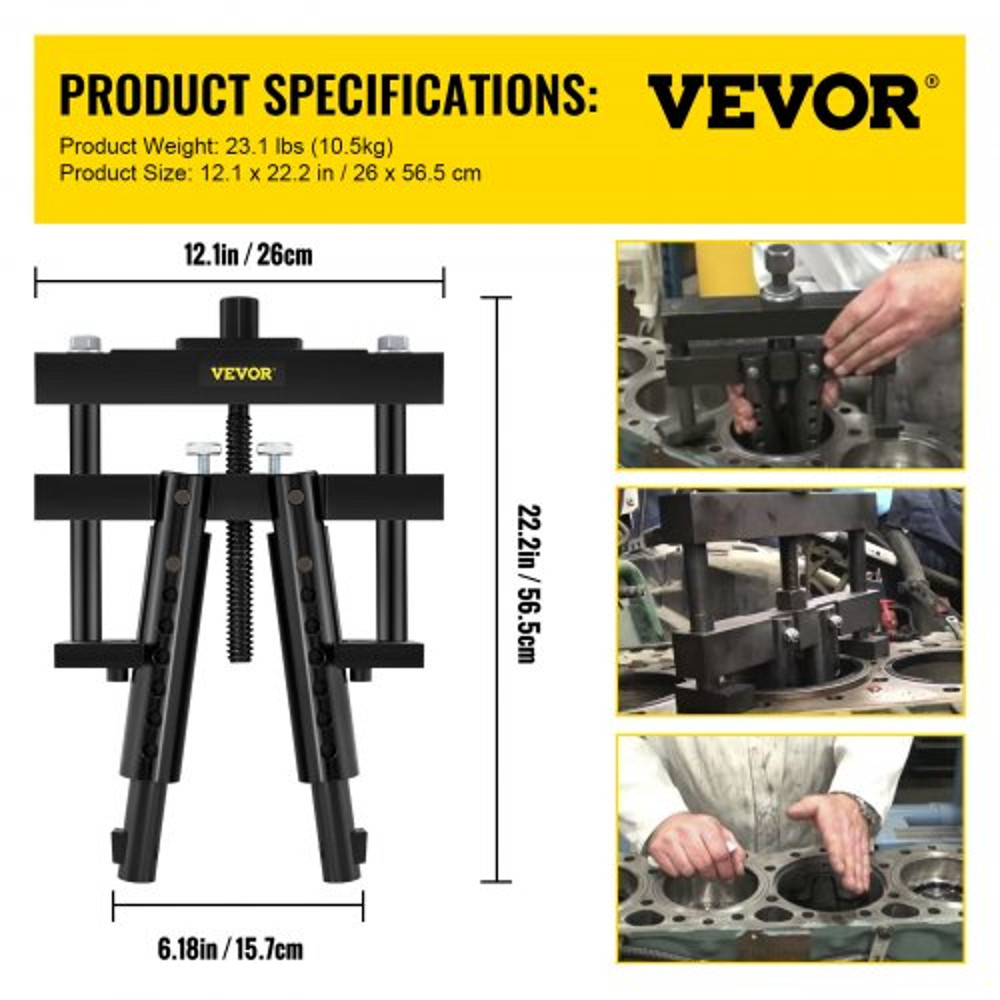 PRODUCT SPECIFICATIONS:

VEVOR®

Product Weight: 23.1 lbs (10.5kg)
Product Size: 12.1 x 22.2 in / 26 x 56.5 cm

12.1in / 26cm

VEVOR

22.2in / 56.5cm

6.18in / 15.7cm