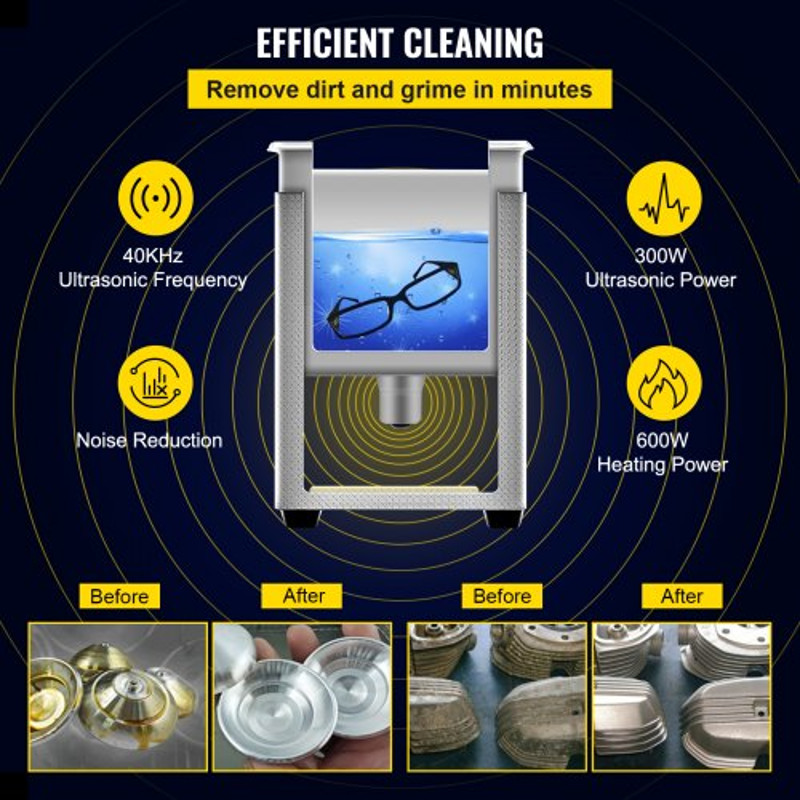 EFFICIENT CLEANING

Remove dirt and grime in minutes

40KHz
Ultrasonic Frequency

300W
Ultrasonic Power

Noise Reduction

600W
Heating Power

Before

After

Before

After