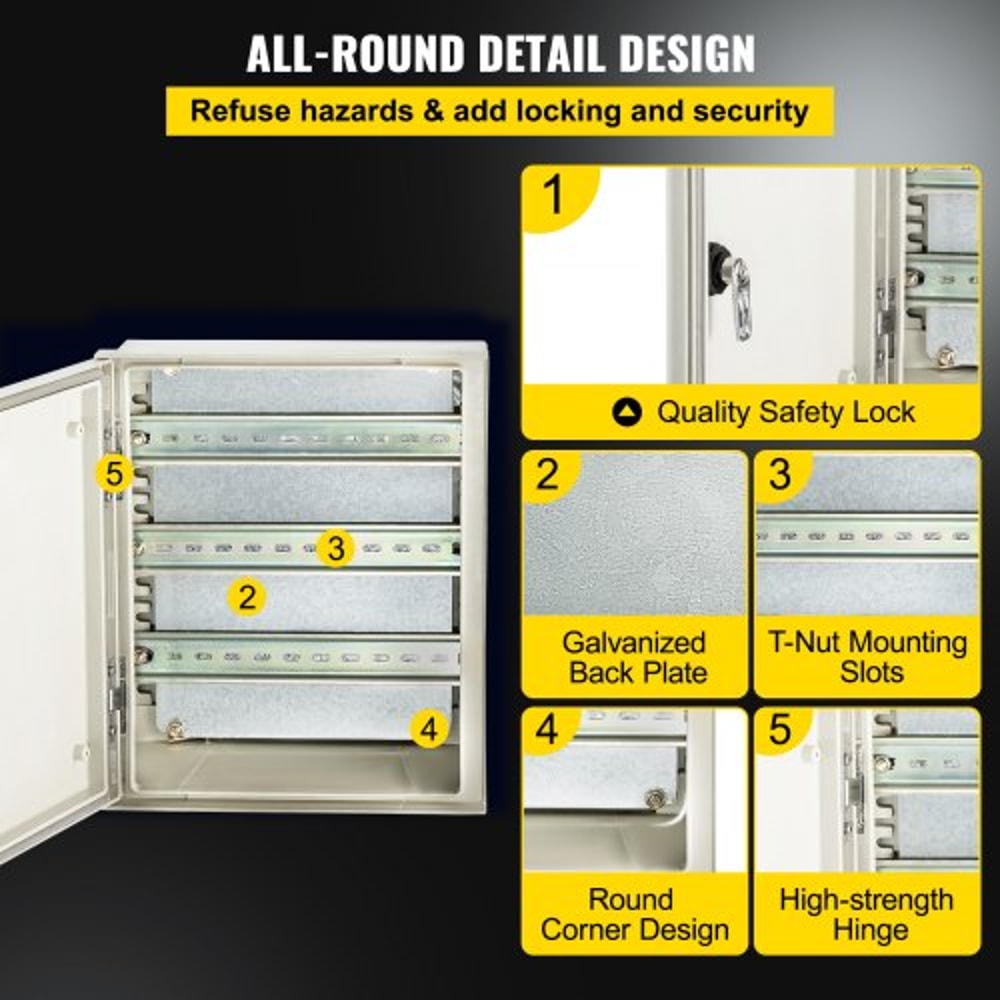 ALL-ROUND DETAIL DESIGN

Refuse hazards & add locking and security

5

3

2

4

1

Quality Safety Lock

2

Galvanized Back Plate

3

T-Nut Mounting Slots

4

Round Corner Design

5

High-strength Hinge