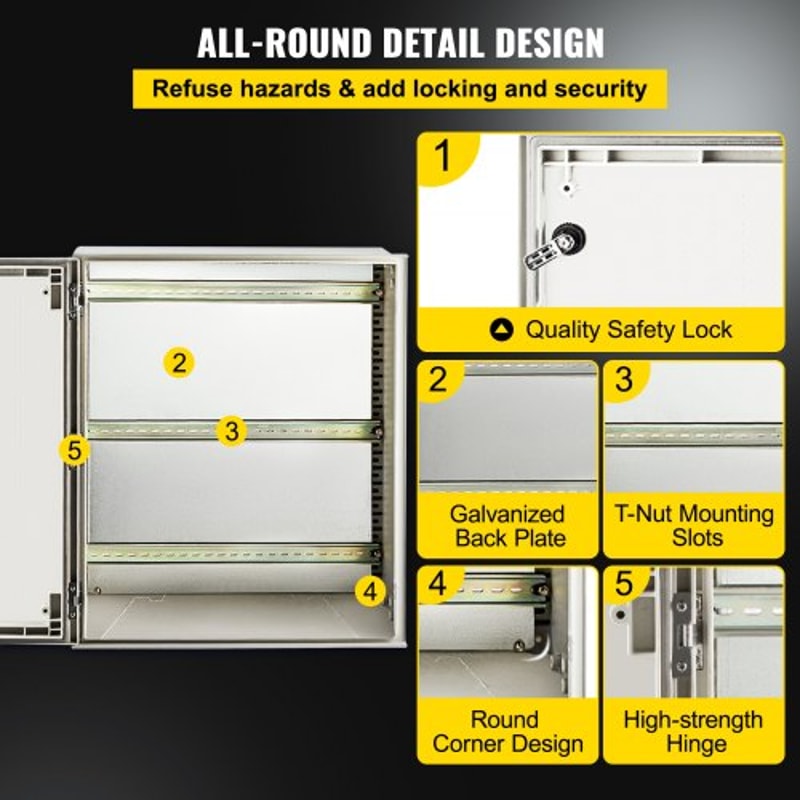 ALL-ROUND DETAIL DESIGN

Refuse hazards & add locking and security

2

3

5

4

1

Quality Safety Lock

2

Galvanized Back Plate

3

T-Nut Mounting Slots

4

Round Corner Design

5

High-strength Hinge