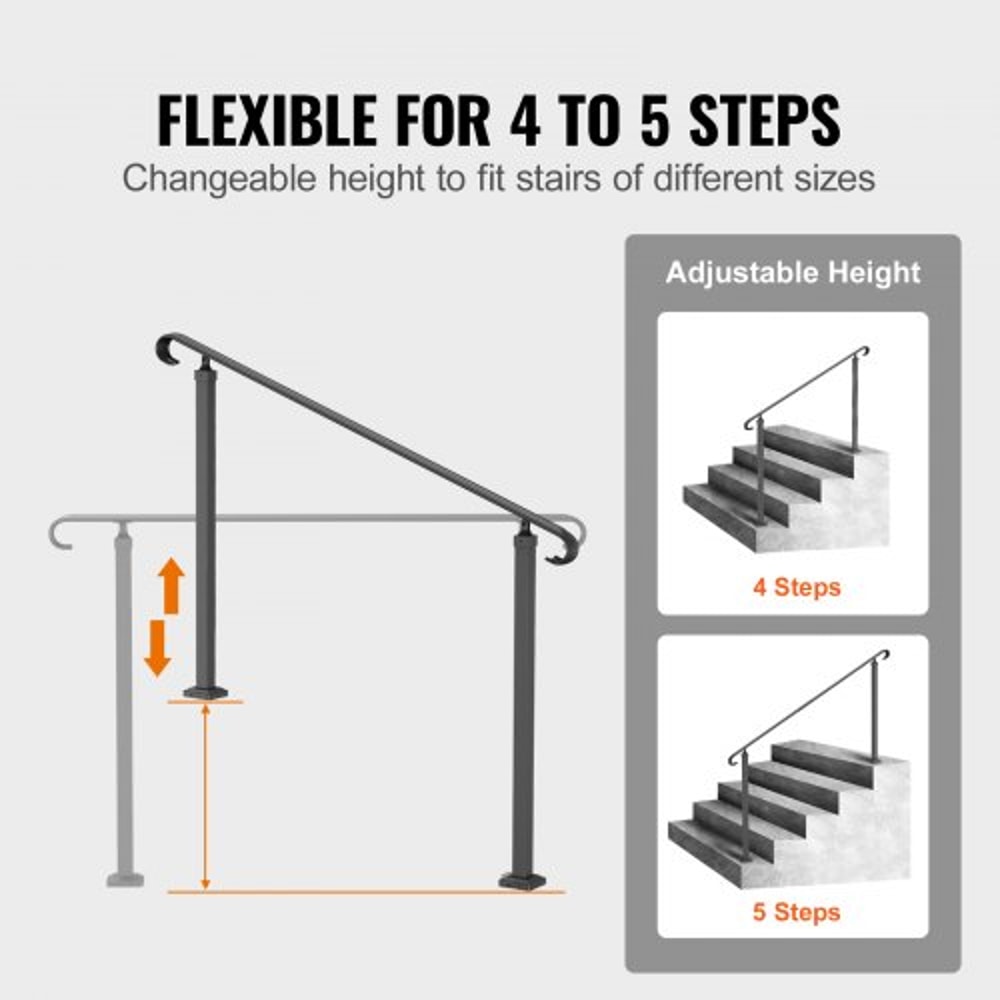 FLEXIBLE FOR 4 TO 5 STEPS
Changeable height to fit stairs of different sizes

Adjustable Height

4 Steps

5 Steps