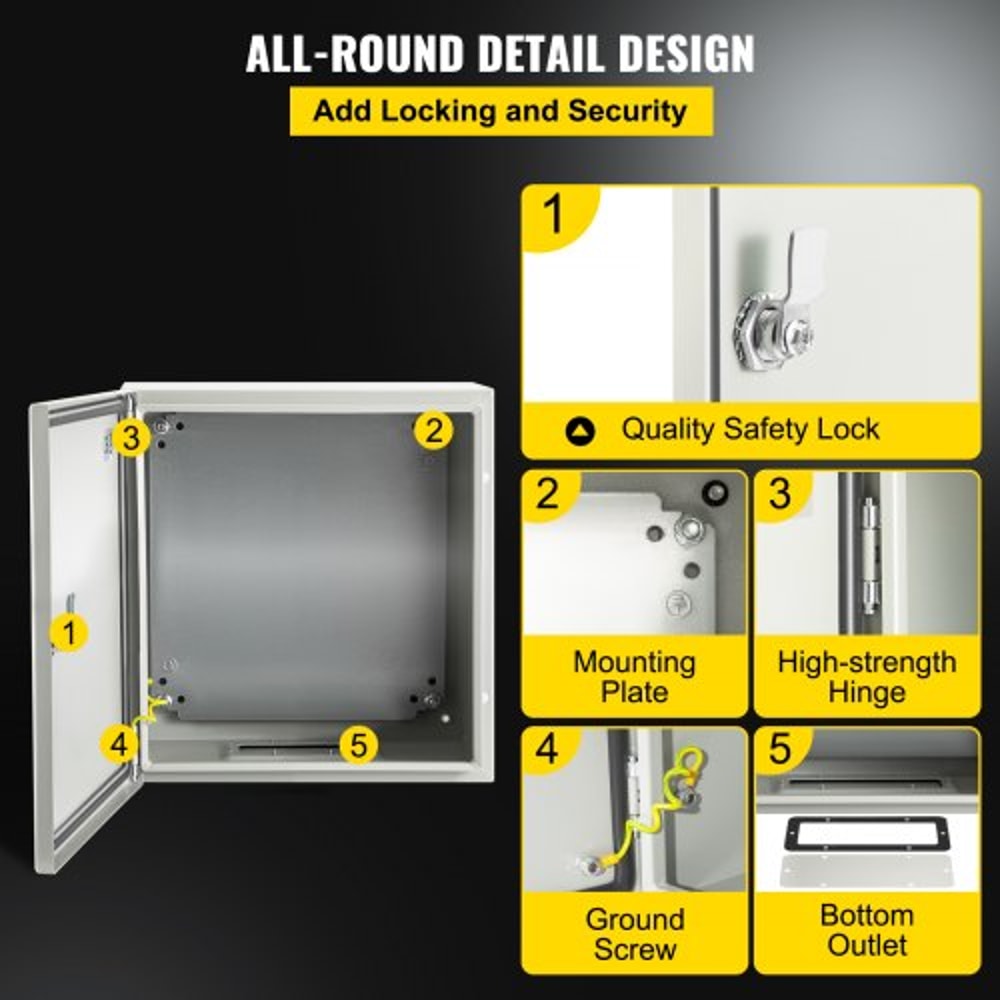 ALL-ROUND DETAIL DESIGN
Add Locking and Security

3
2
1
4
5

1
Quality Safety Lock

2
Mounting Plate

3
High-strength Hinge

4
Ground Screw

5
Bottom Outlet