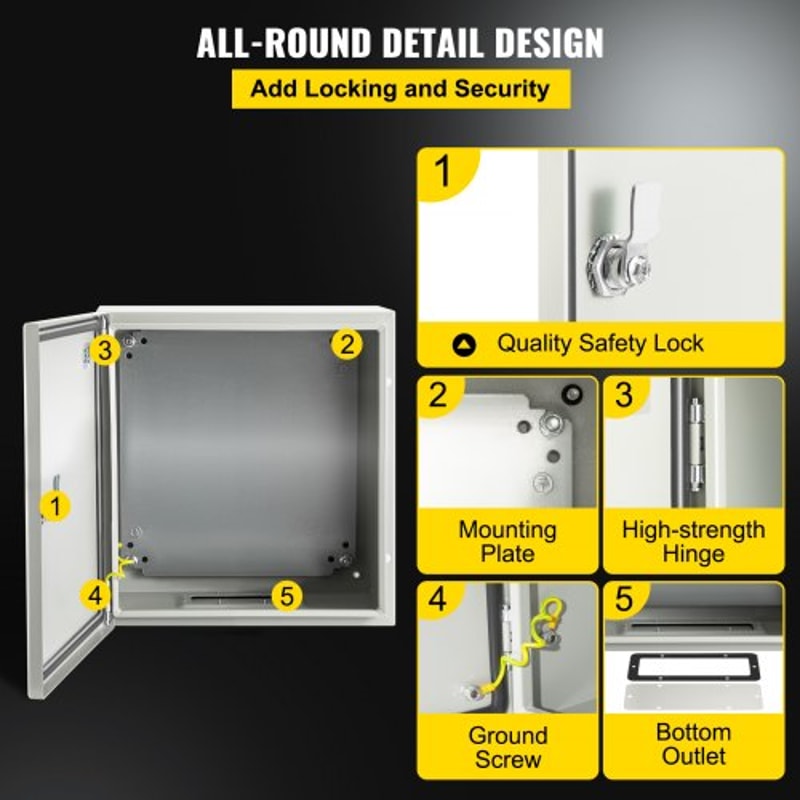 ALL-ROUND DETAIL DESIGN

Add Locking and Security

3

2

1

4

5

1

Quality Safety Lock

2

Mounting Plate

3

High-strength Hinge

4

Ground Screw

5

Bottom Outlet