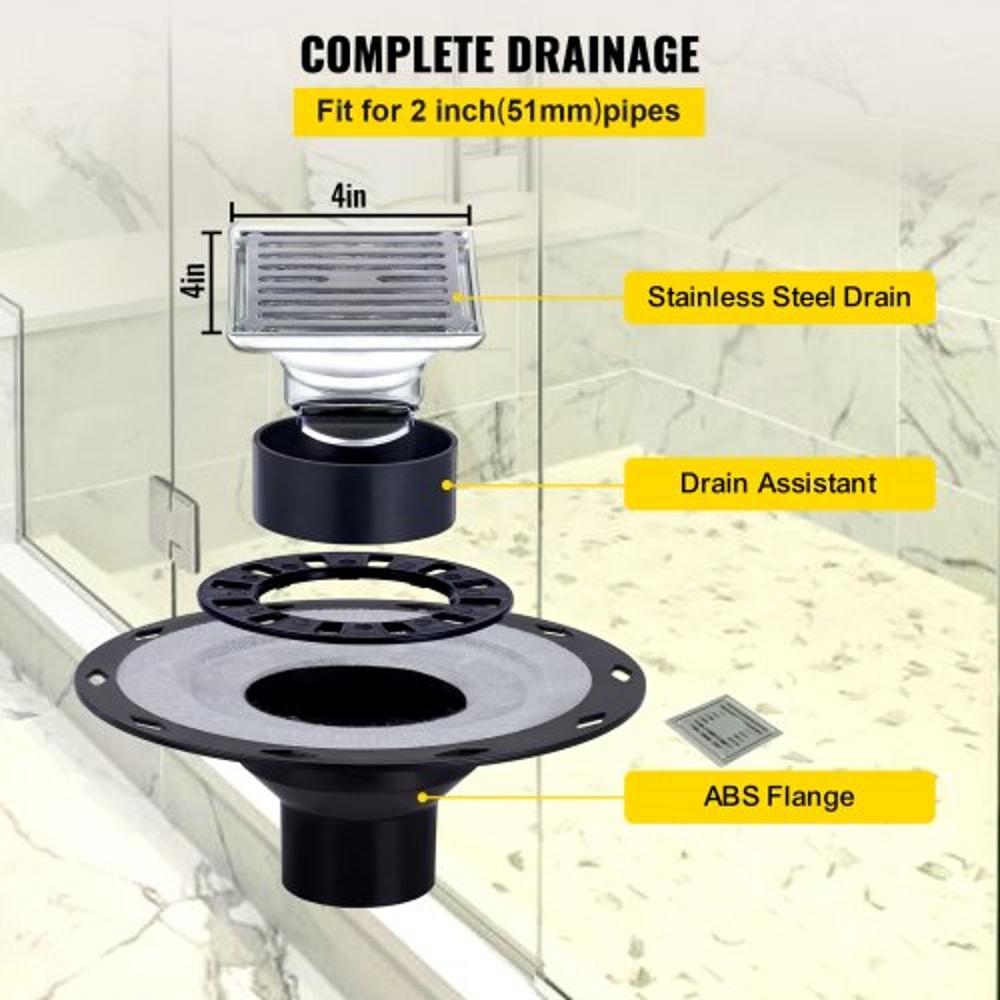 COMPLETE DRAINAGE

Fit for 2 inch(51mm)pipes

4in

4in

Stainless Steel Drain

Drain Assistant

ABS Flange