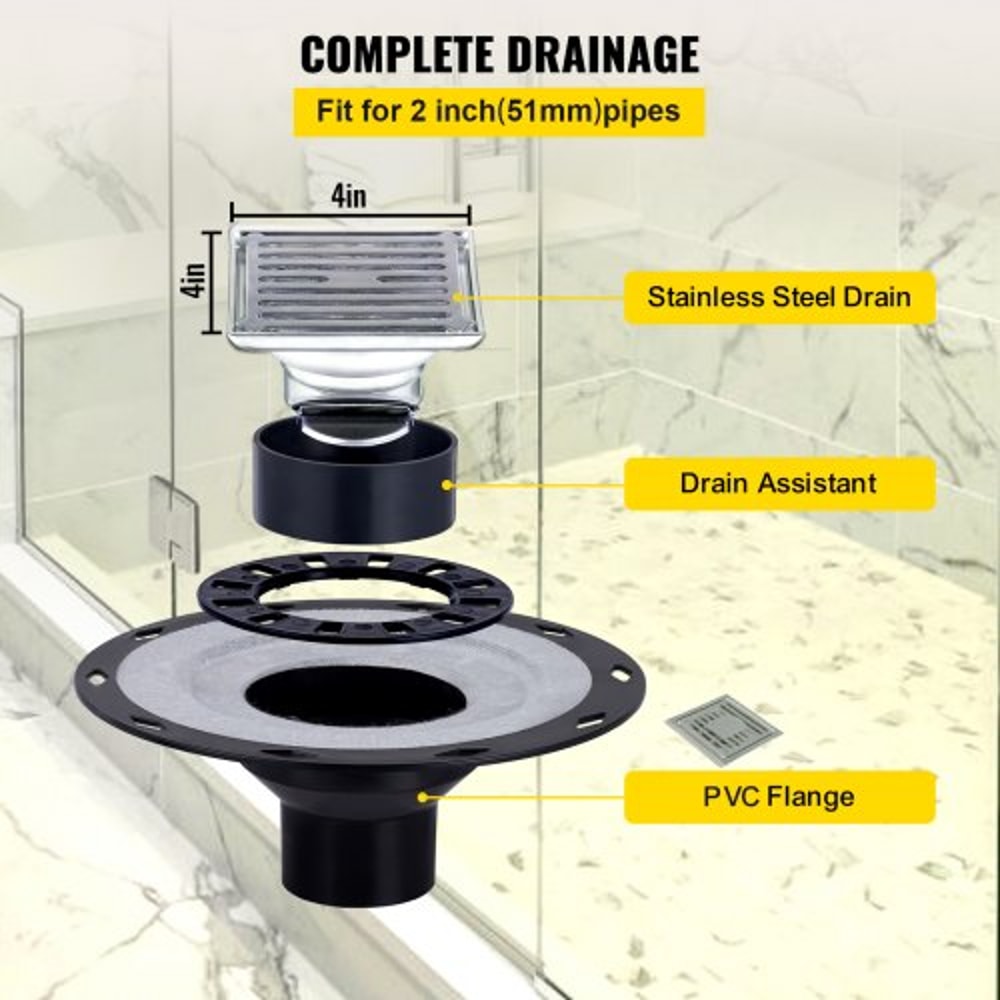 COMPLETE DRAINAGE

Fit for 2 inch(51mm)pipes

4in

4in

Stainless Steel Drain

Drain Assistant

PVC Flange