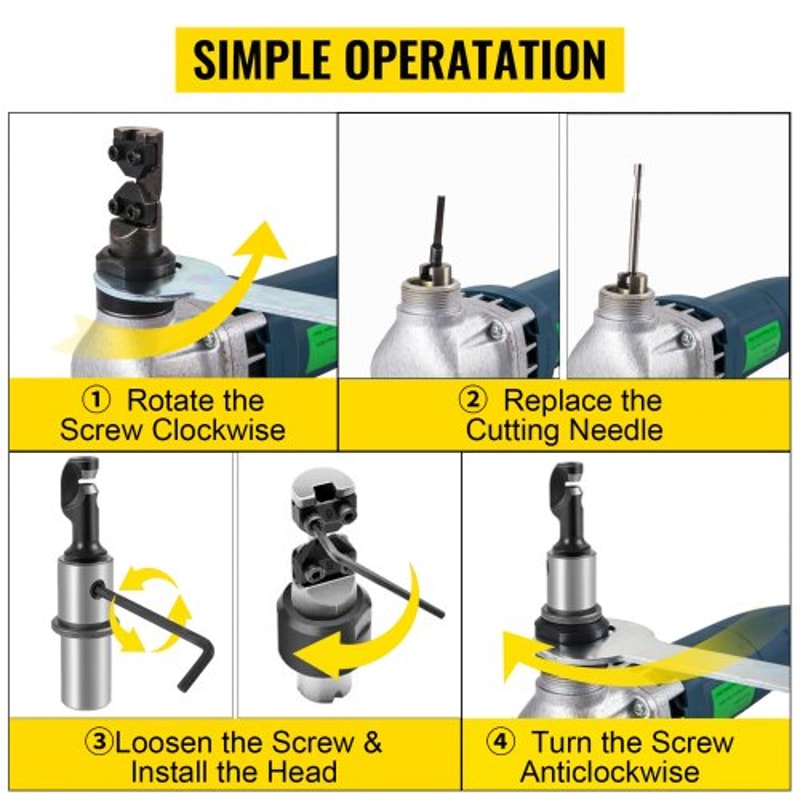 SIMPLE OPERATATION

① Rotate the Screw Clockwise

② Replace the Cutting Needle

③Loosen the Screw & Install the Head

④ Turn the Screw Anticlockwise