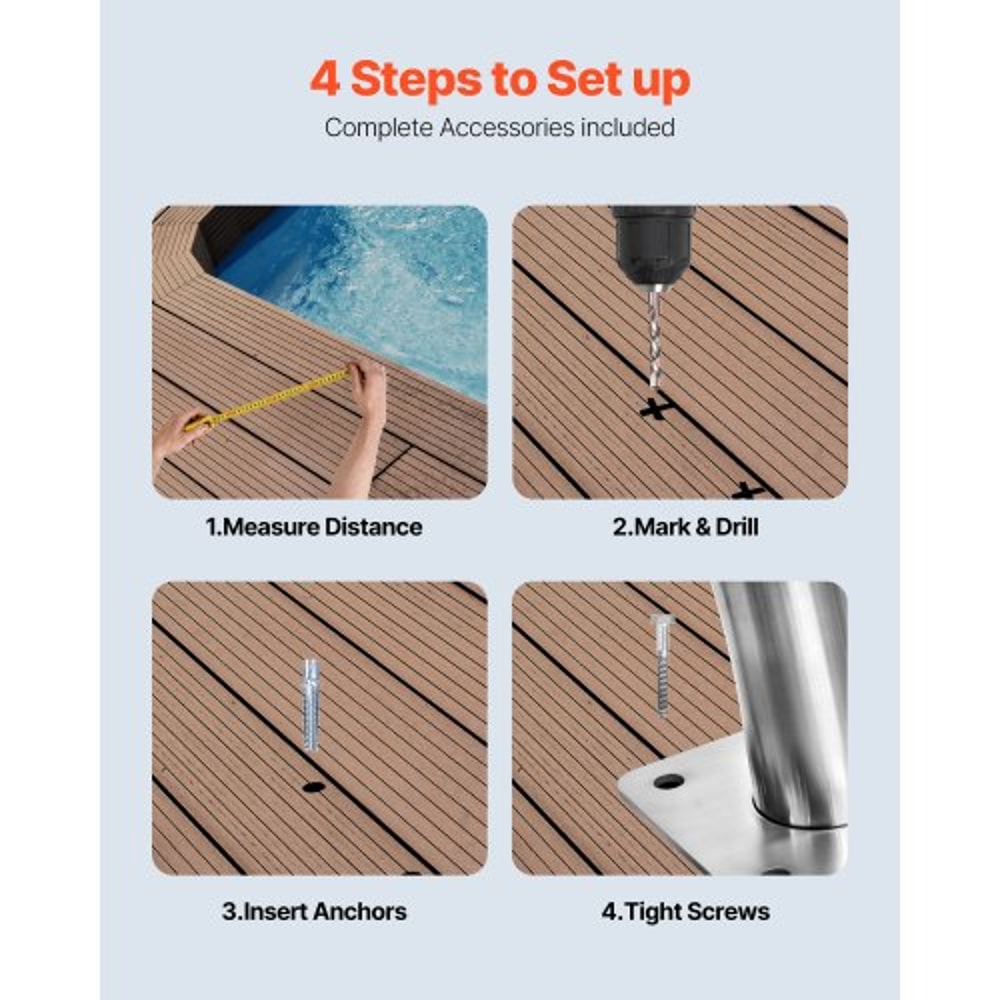 4 Steps to Set up

Complete Accessories included

1.Measure Distance

2.Mark & Drill

3.Insert Anchors

4.Tight Screws