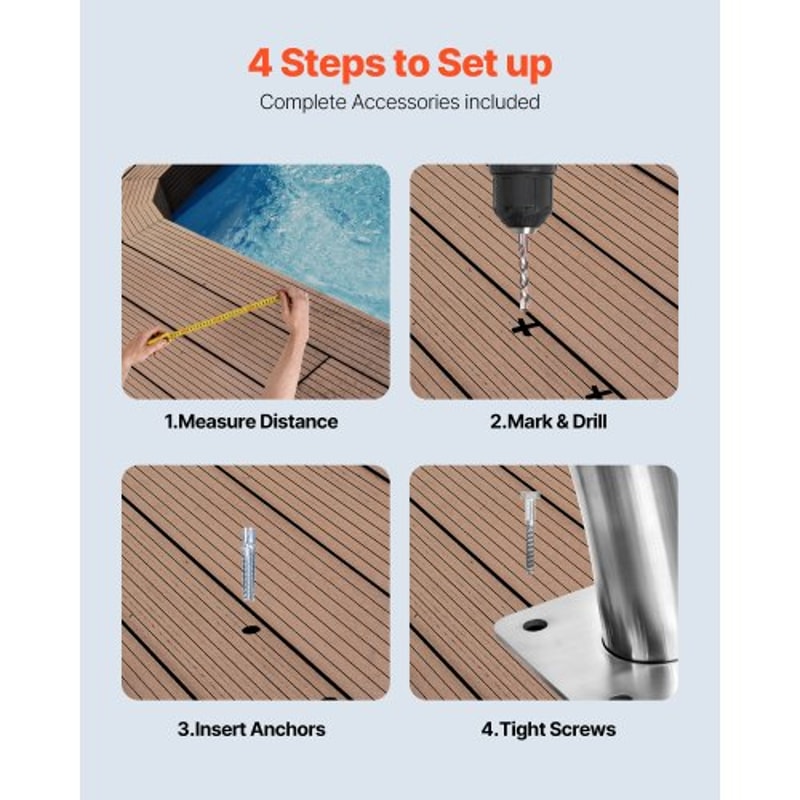 4 Steps to Set up

Complete Accessories included

1.Measure Distance

2.Mark & Drill

3.Insert Anchors

4.Tight Screws