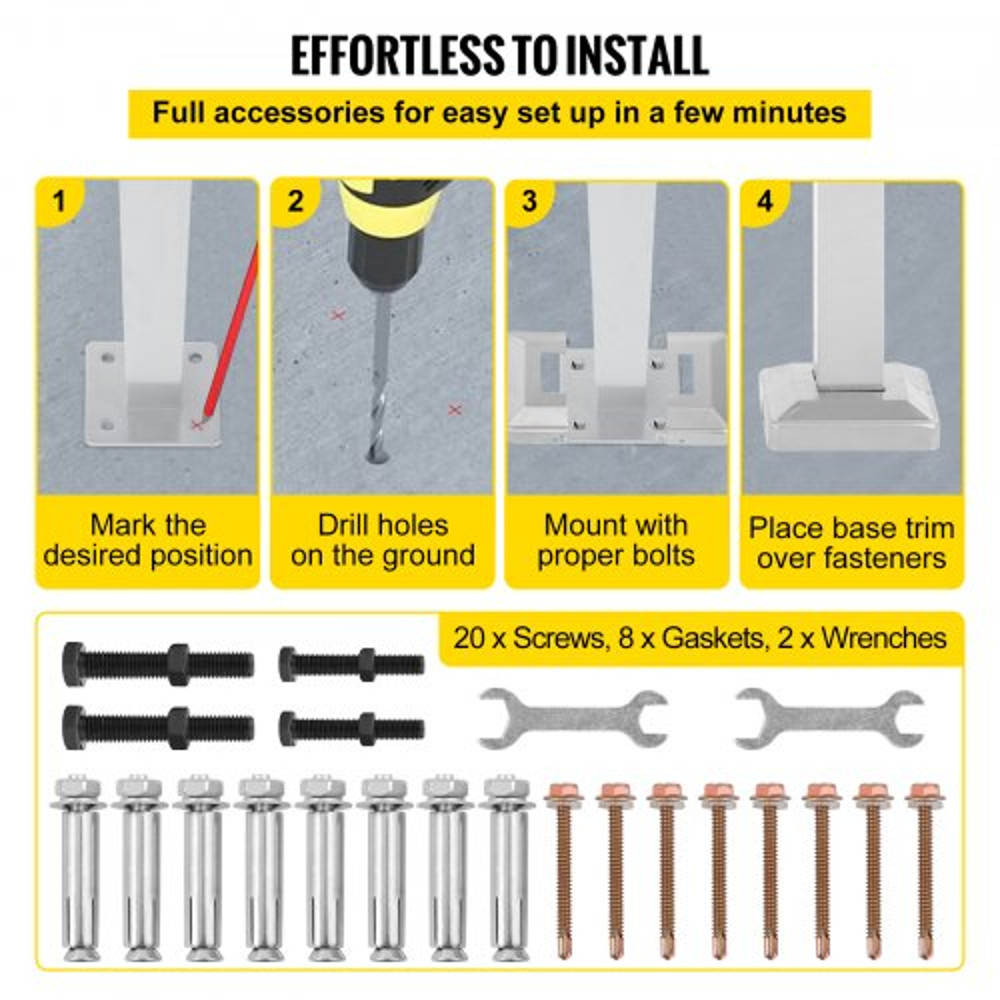 EFFORTLESS TO INSTALL

Full accessories for easy set up in a few minutes

1

Mark the desired position

2

Drill holes on the ground

3

Mount with proper bolts

4

Place base trim over fasteners

20 x Screws, 8 x Gaskets, 2 x Wrenches