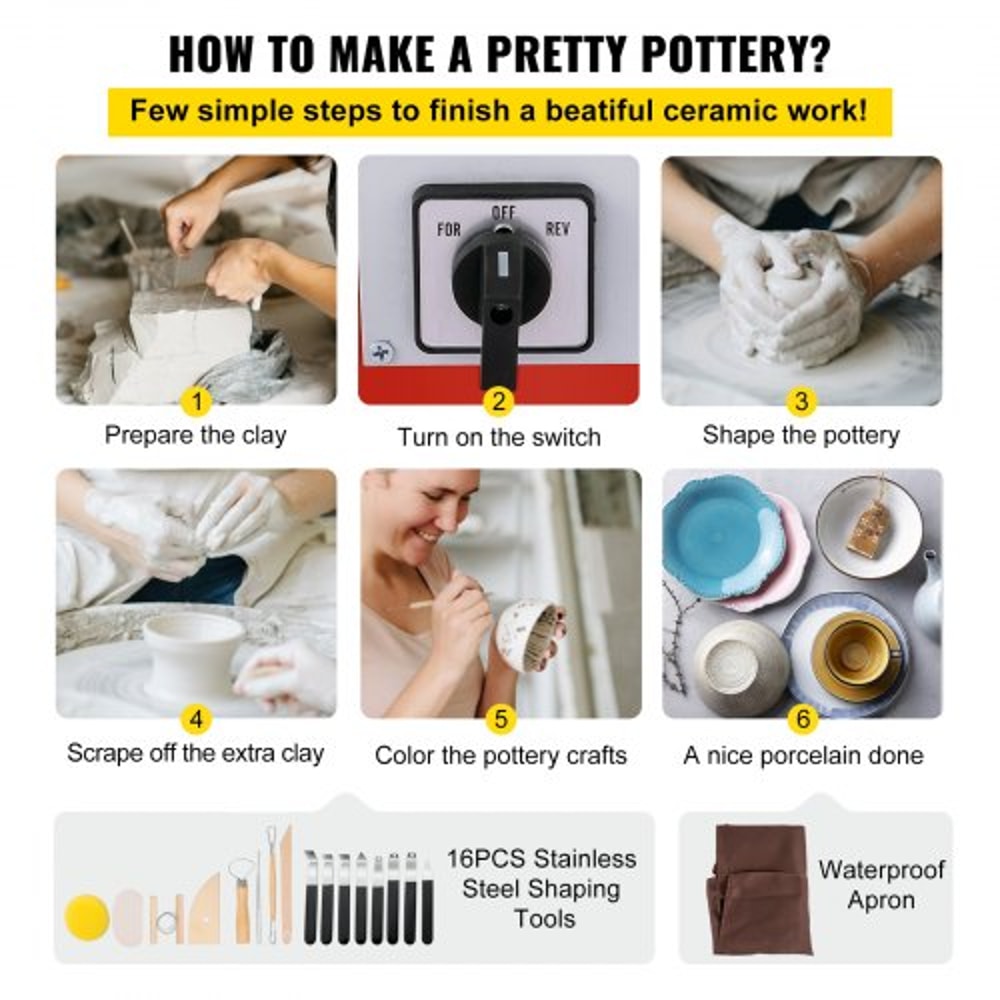 HOW TO MAKE A PRETTY POTTERY?

Few simple steps to finish a beatiful ceramic work!

FOR OFF REV

1
Prepare the clay

2
Turn on the switch

3
Shape the pottery

4
Scrape off the extra clay

5
Color the pottery crafts

6
A nice porcelain done

16PCS Stainless Steel Shaping Tools

Waterproof Apron