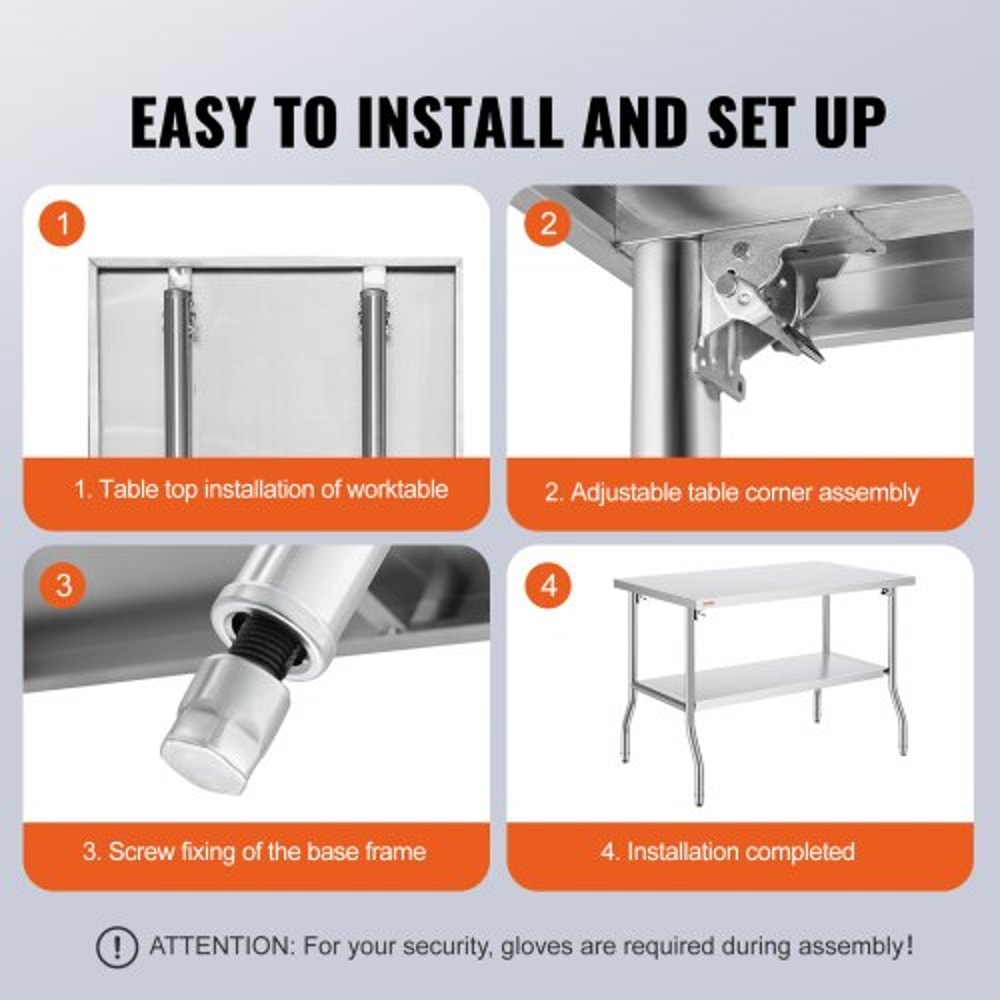 EASY TO INSTALL AND SET UP

1

1. Table top installation of worktable

2

2. Adjustable table corner assembly

3

3. Screw fixing of the base frame

4

4. Installation completed

! ATTENTION: For your security, gloves are required during assembly!