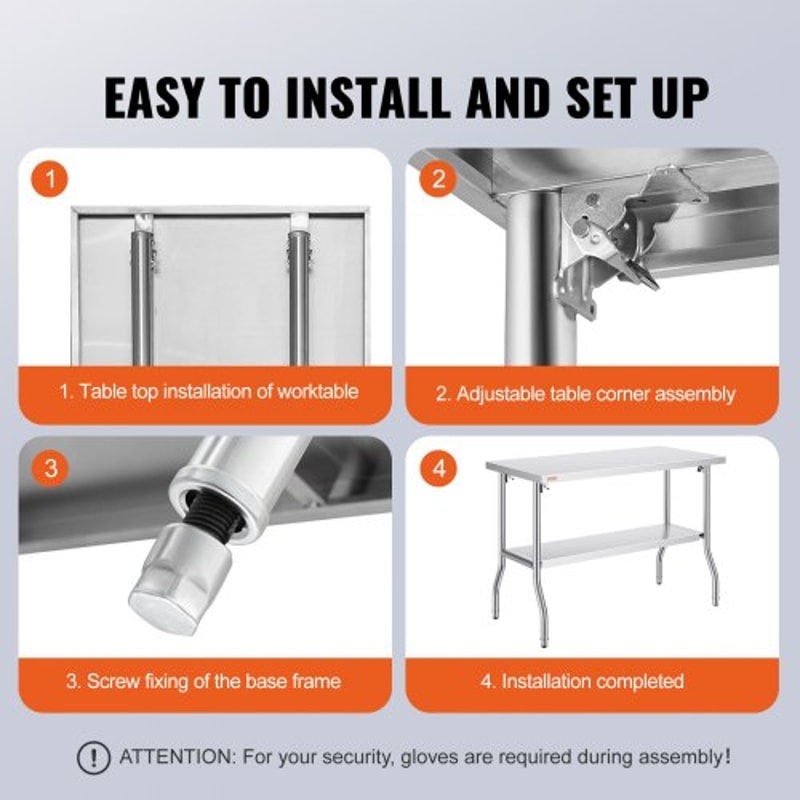 EASY TO INSTALL AND SET UP

1

1. Table top installation of worktable

2

2. Adjustable table corner assembly

3

3. Screw fixing of the base frame

4

4. Installation completed

! ATTENTION: For your security, gloves are required during assembly!