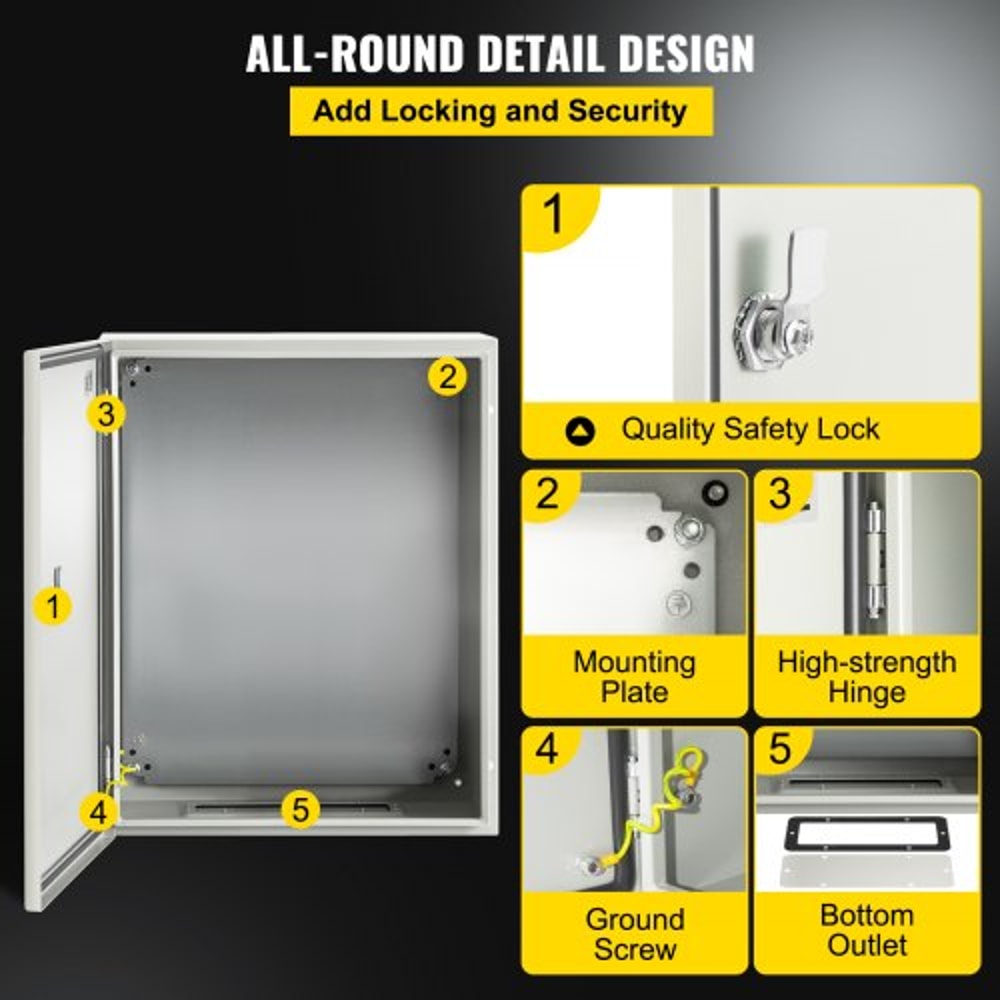 ALL-ROUND DETAIL DESIGN
Add Locking and Security

3
2
1
4
5

1
Quality Safety Lock

2
Mounting Plate

3
High-strength Hinge

4
Ground Screw

5
Bottom Outlet