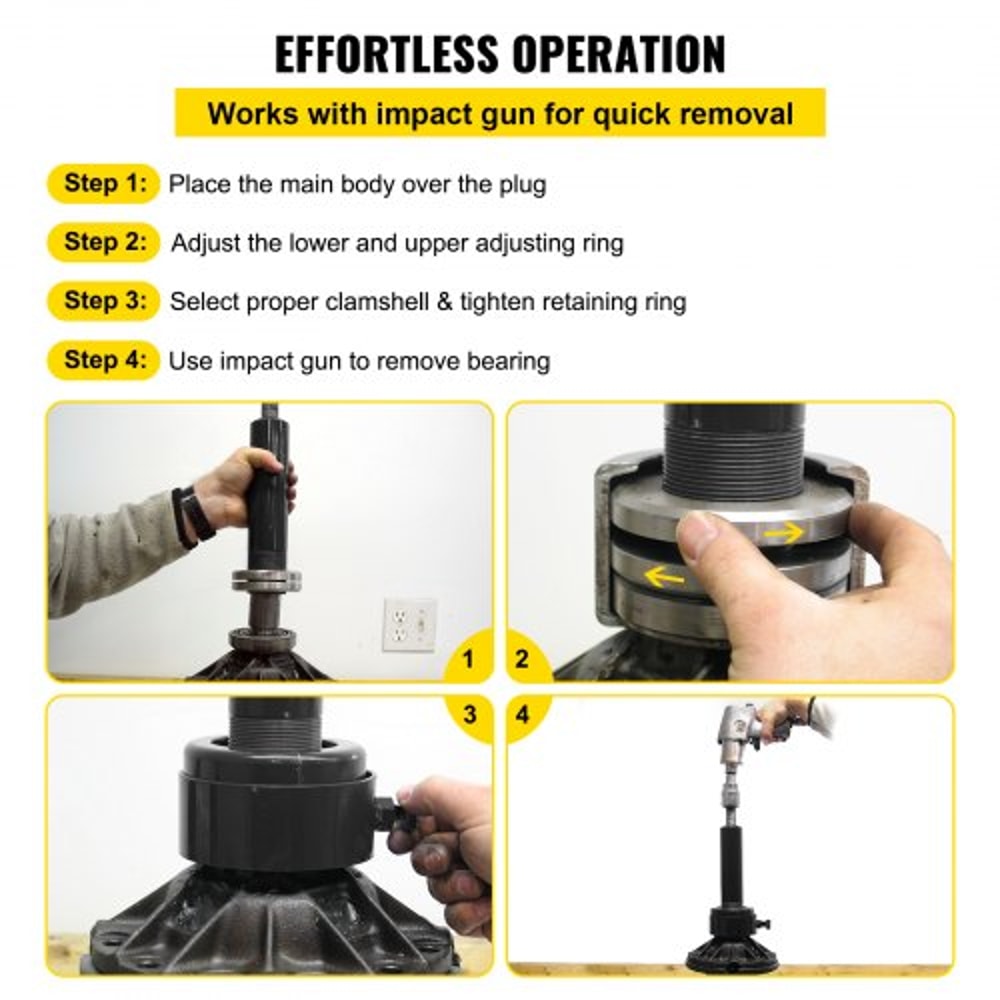 EFFORTLESS OPERATION

Works with impact gun for quick removal

Step 1: Place the main body over the plug

Step 2: Adjust the lower and upper adjusting ring

Step 3: Select proper clamshell & tighten retaining ring

Step 4: Use impact gun to remove bearing

1

2

3

4