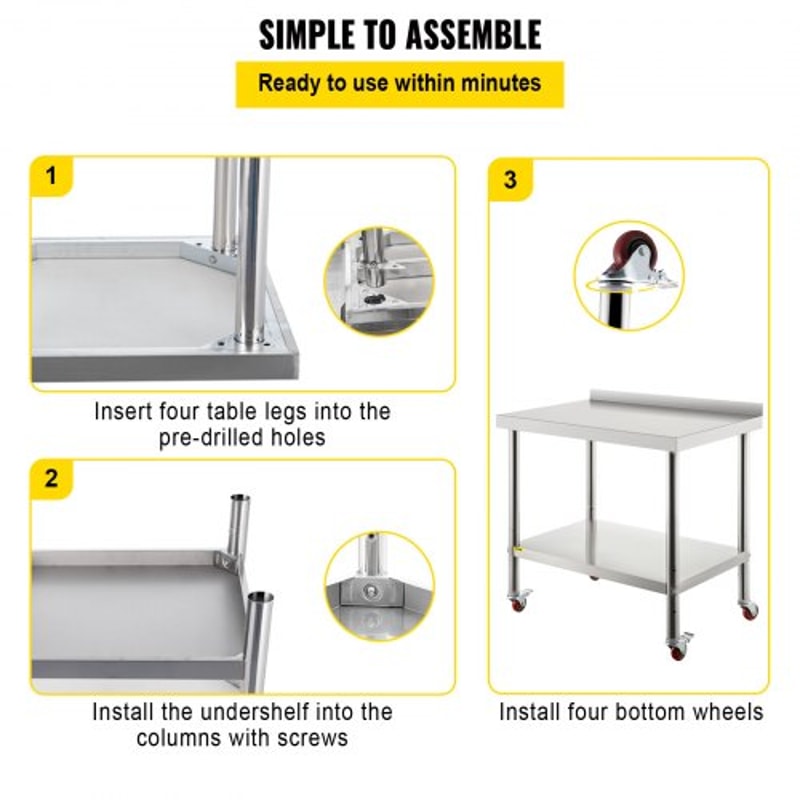 SIMPLE TO ASSEMBLE

Ready to use within minutes

1

Insert four table legs into the pre-drilled holes

2

Install the undershelf into the columns with screws

3

Install four bottom wheels